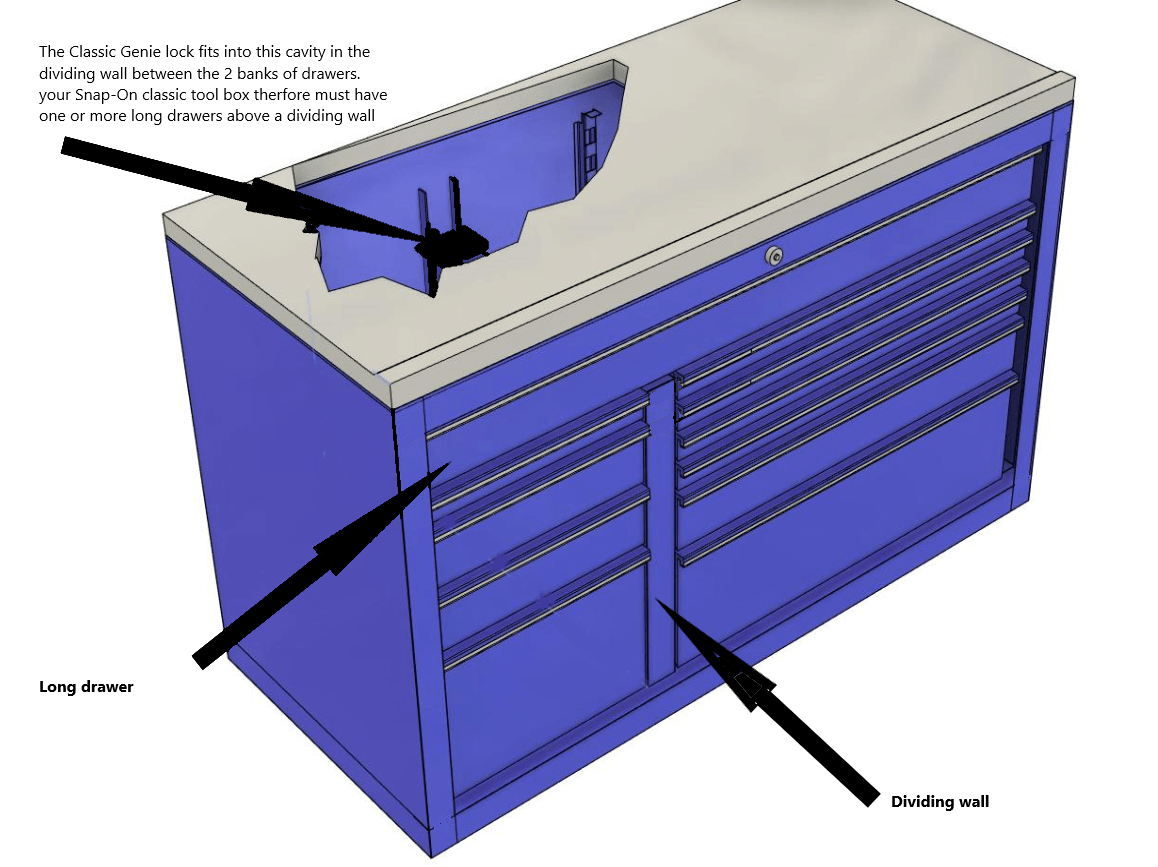 The Classic Genie lock fits into this cavity in the dividing wall between the 2 banks of drawers. your Snap-On classic tool box therfore must have one or more long drawers above a dividing wall

Long drawer

Dividing wall