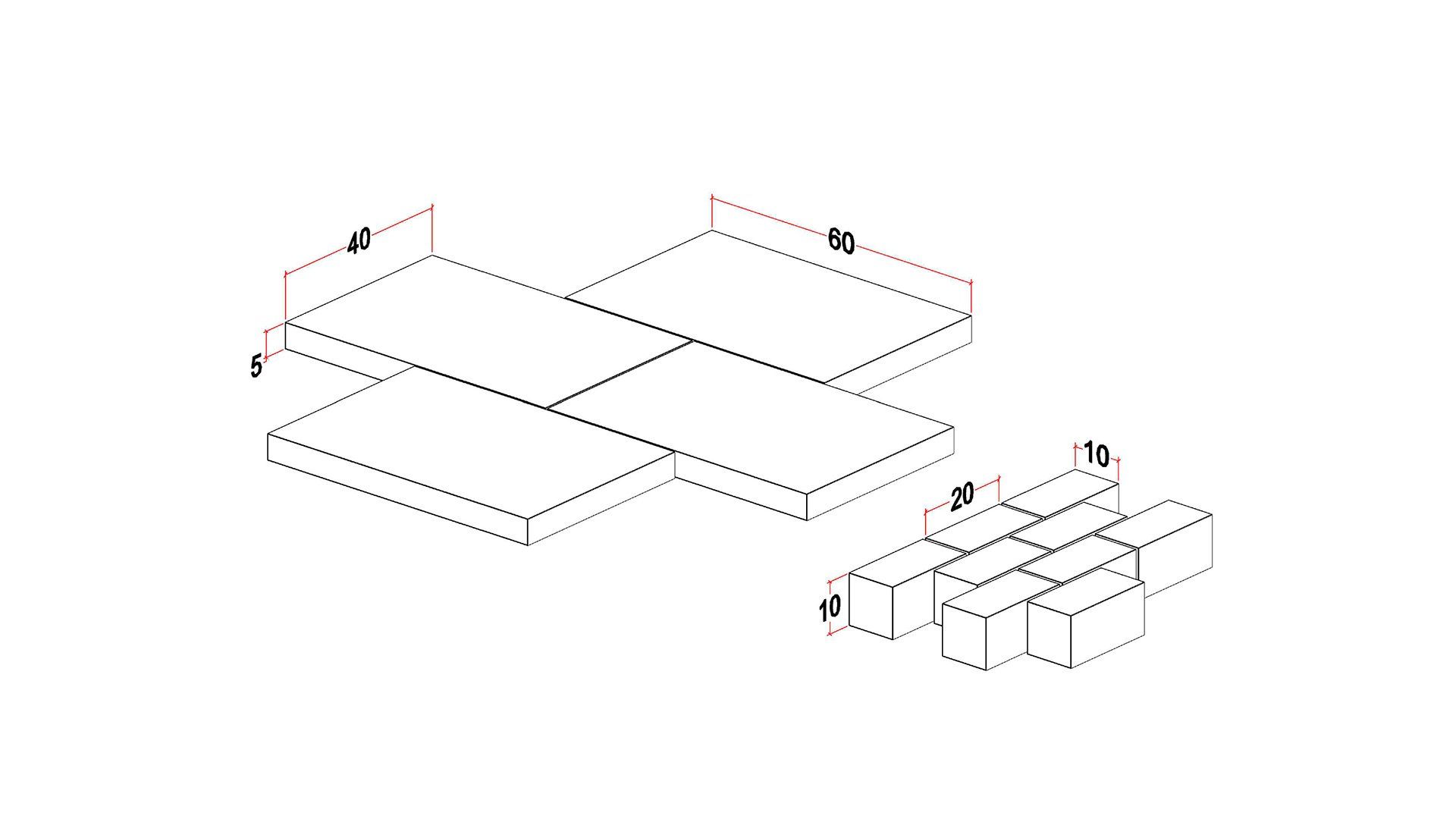 40
60
5
10
20
10