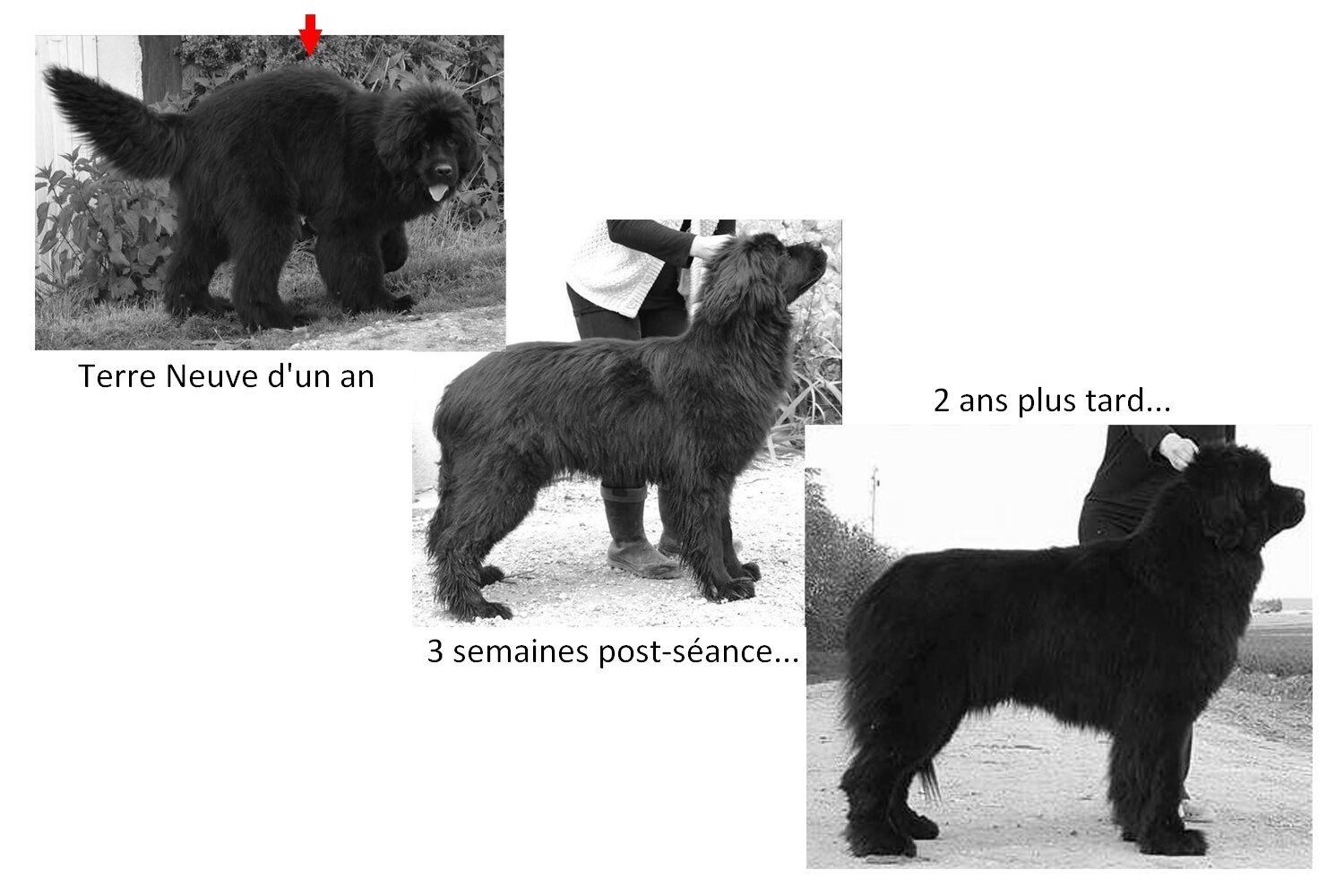 Terre Neuve d'un an

3 semaines post-séance...

2 ans plus tard...