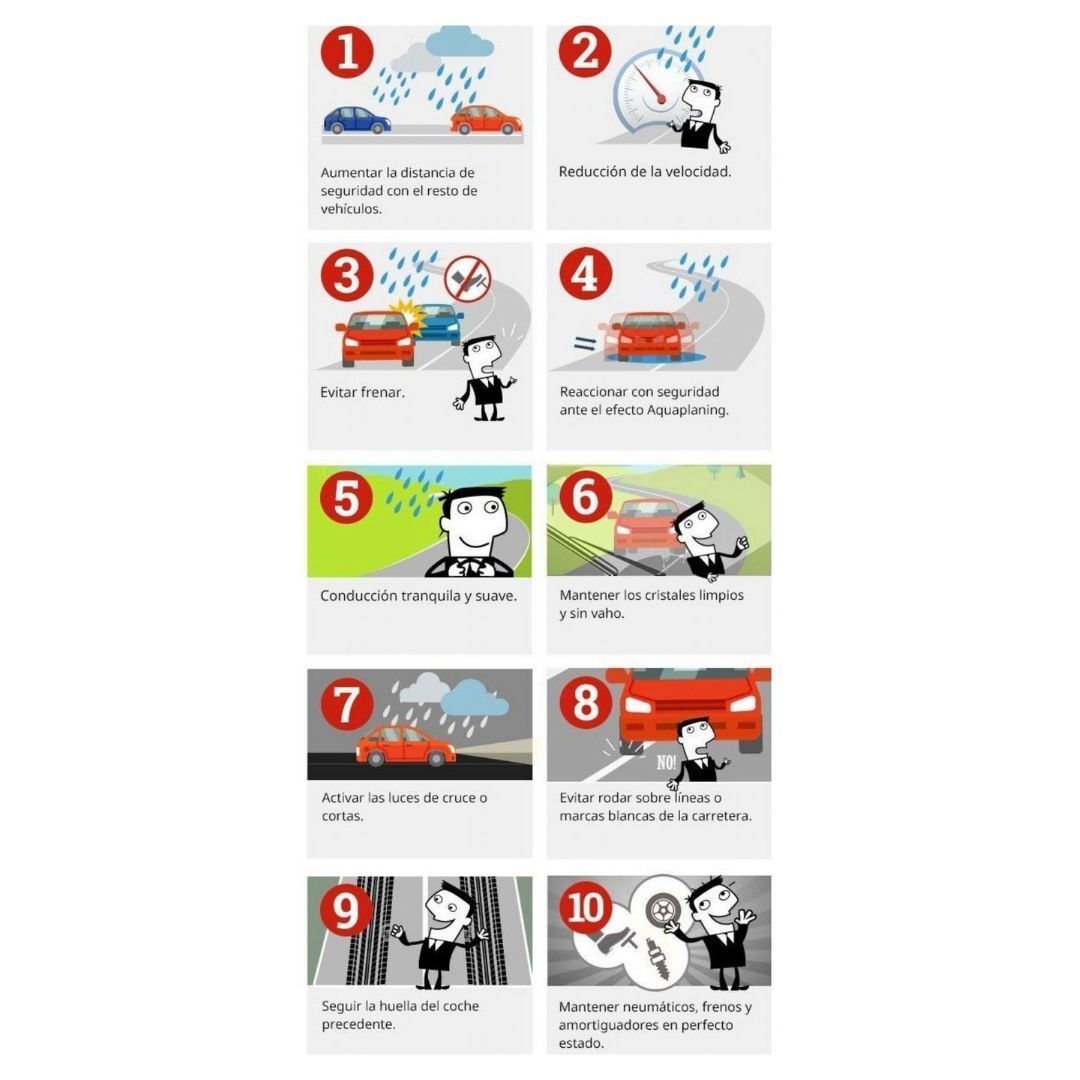 1
Aumentar la distancia de seguridad con el resto de vehículos.

2
Reducción de la velocidad.

3
Evitar frenar.

4
Reaccionar con seguridad ante el efecto Aquaplaning.

5
Conducción tranquila y suave.

6
Mantener los cristales limpios y sin vaho.

7
Activar las luces de cruce o cortas.

8
NO!
Evitar rodar sobre líneas o marcas blancas de la carretera.

9
Seguir la huella del coche precedente.

10
Mantener neumáticos, frenos y amortiguadores en perfecto estado.