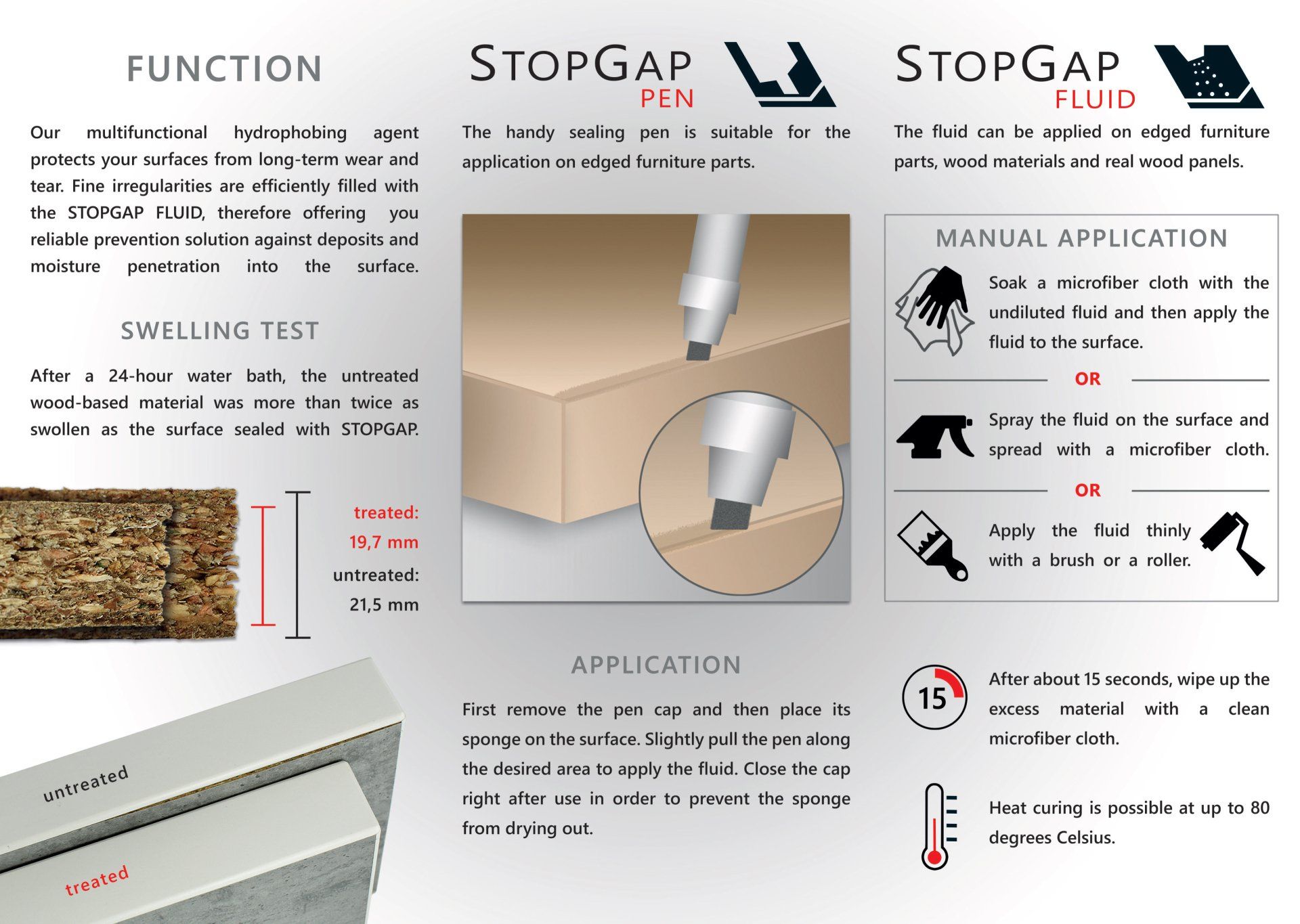 FUNCTION

Our multifunctional hydrophobing agent protects your surfaces from long-term wear and tear. Fine irregularities are efficiently filled with the STOPGAP FLUID, therefore offering you reliable prevention solution against deposits and moisture penetration into the surface.

SWELLING TEST

After a 24-hour water bath, the untreated wood-based material was more than twice as swollen as the surface sealed with STOPGAP.

treated: 19,7 mm

untreated: 21,5 mm

untreated

treated

STOPGAP PEN

The handy sealing pen is suitable for the application on edged furniture parts.

APPLICATION

First remove the pen cap and then place its sponge on the surface. Slightly pull the pen along the desired area to apply the fluid. Close the cap right after use in order to prevent the sponge from drying out.

STOPGAP FLUID

The fluid can be applied on edged furniture parts, wood materials and real wood panels.

MANUAL APPLICATION

Soak a microfiber cloth with the undiluted fluid and then apply the fluid to the surface.

OR

Spray the fluid on the surface and spread with a microfiber cloth.

OR

Apply the fluid thinly with a brush or a roller.

15

After about 15 seconds, wipe up the excess material with a clean microfiber cloth.

Heat curing is possible at up to 80 degrees Celsius.