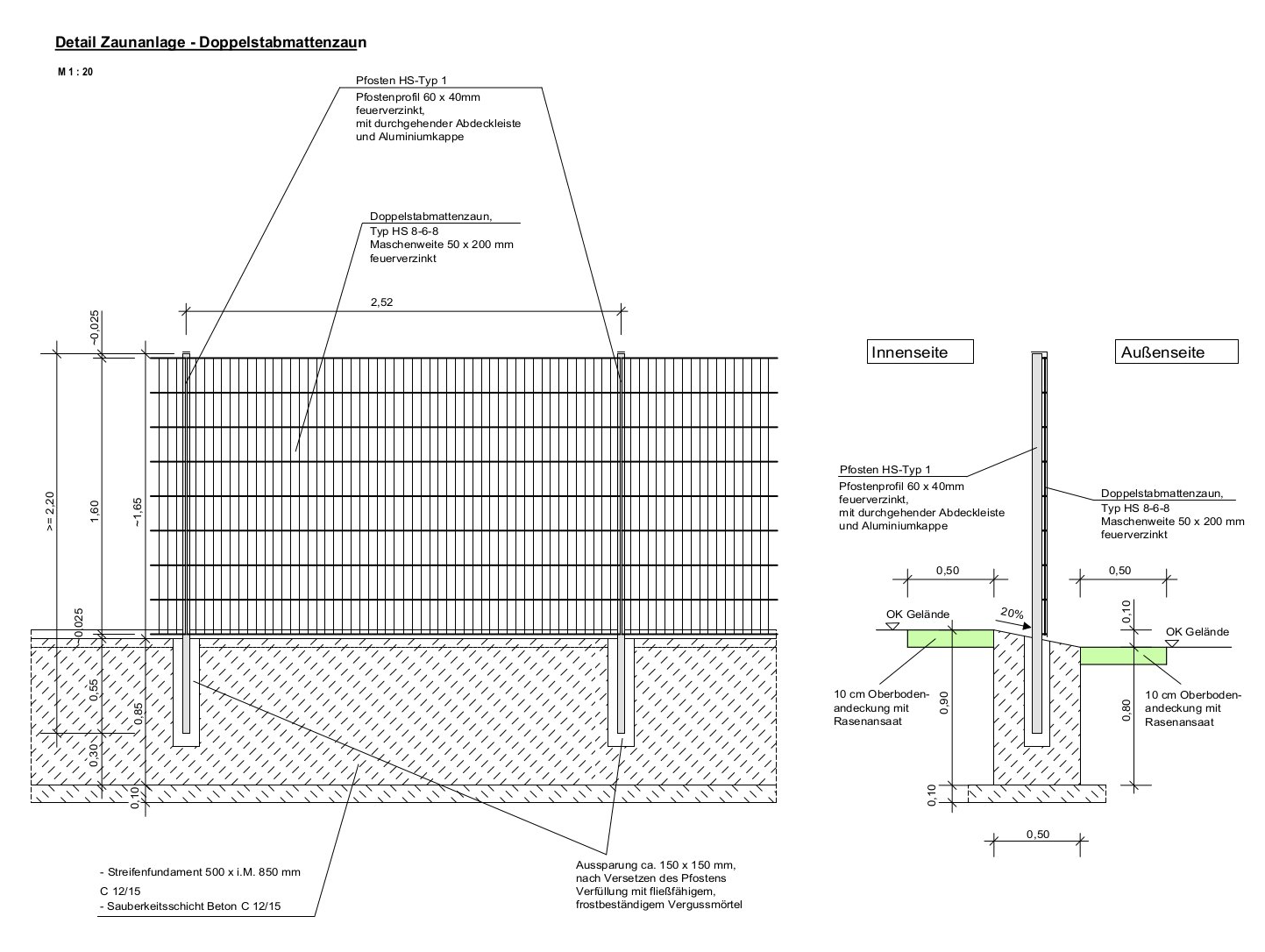 Detail Zaunanlage - Doppelstabmattenzaun

M 1 : 20

Pfosten HS-Typ 1
Pfostenprofil 60 x 40mm feuerverzinkt, mit durchgehender Abdeckleiste und Aluminiumkappe

Doppelstabmattenzaun, Typ HS 8-6-8 Maschenweite 50 x 200 mm feuerverzinkt

2,52

~0,025

>= 2,20

1,60

~1,65

~0,025

0,55

0,85

0,30

0,10

- Streifenfundament 500 x i.M. 850 mm C 12/15
- Sauberkeitsschicht Beton C 12/15

Aussparung ca. 150 x 150 mm, nach Versetzen des Pfostens Verfüllung mit fließfähigem, frostbeständigem Vergussmörtel

Innenseite

Außenseite

Pfosten HS-Typ 1
Pfostenprofil 60 x 40mm feuerverzinkt, mit durchgehender Abdeckleiste und Aluminiumkappe

Doppelstabmattenzaun, Typ HS 8-6-8 Maschenweite 50 x 200 mm feuerverzinkt

0,50

0,50

OK Gelände

20%

0,10

OK Gelände

10 cm Oberbodenandeckung mit Rasenansaat

0,90

0,80

10 cm Oberbodenandeckung mit Rasenansaat

0,10

0,50