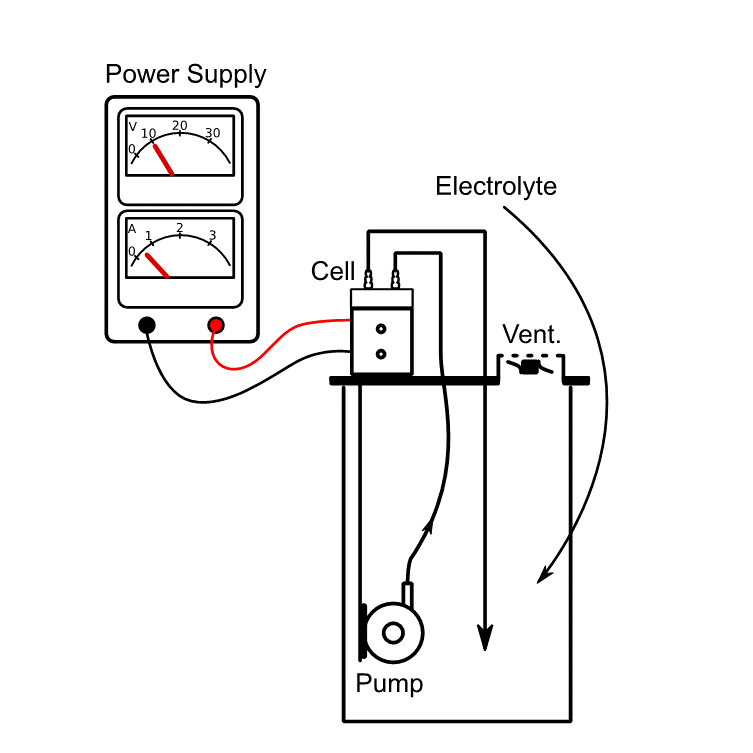 Power Supply

V
0
10
20
30

A
0
1
2
3

Electrolyte

Cell

Vent.

Pump