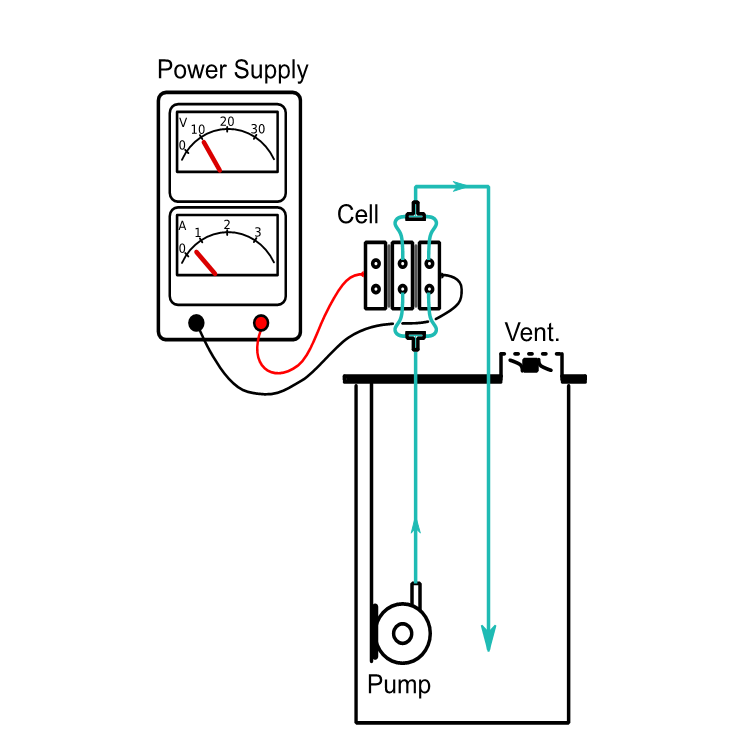 Power Supply

V
0
10
20
30

A
0
1
2
3

Cell

Vent.

Pump