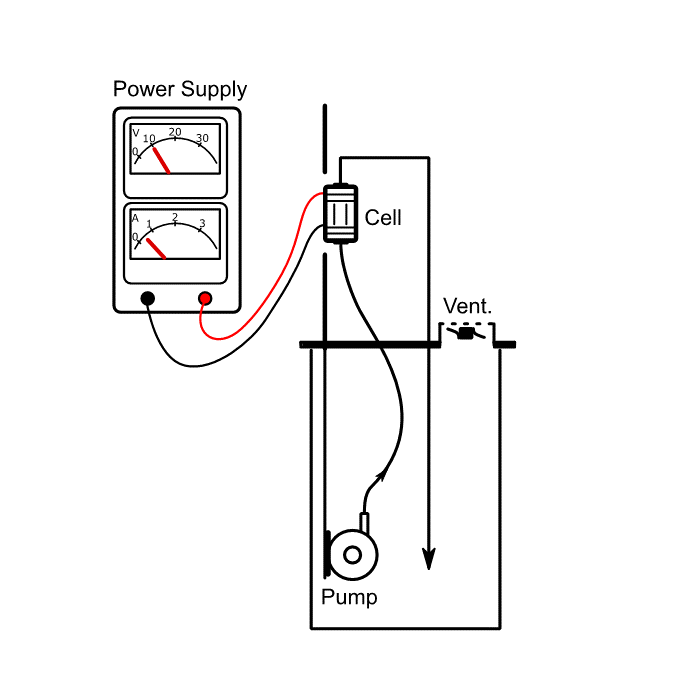 Power Supply

V
0
10
20
30

A
0
1
2
3

Cell

Vent.

Pump