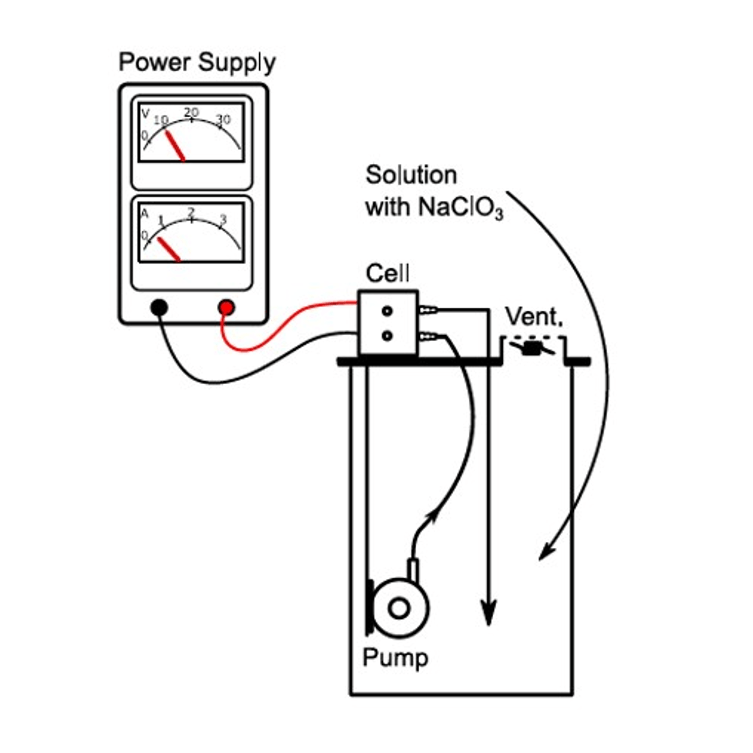 Power Supply

V 0 10 20 30

A 0 1 2 3

Solution with $NaClO_3$

Cell

Vent.

Pump