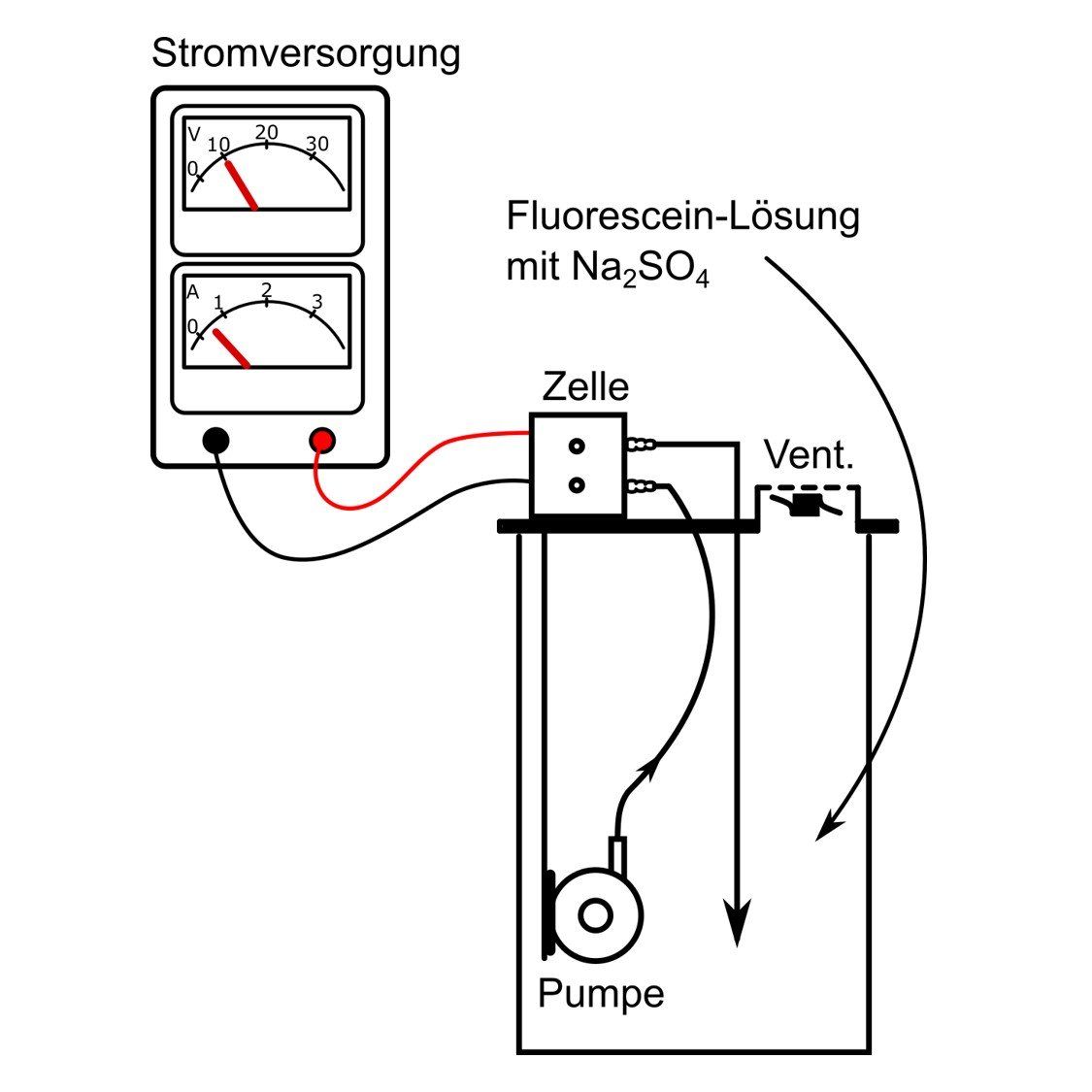 Stromversorgung

V
0
10
20
30

A
0
1
2
3

Fluorescein-Lösung mit $Na_2SO_4$

Zelle

Vent.

Pumpe