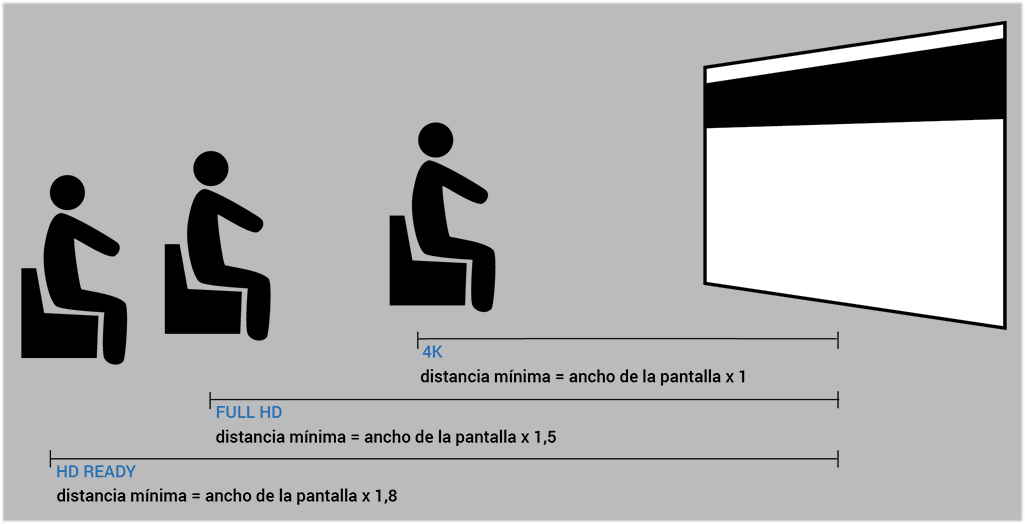 4K
distancia mínima = ancho de la pantalla x 1

FULL HD
distancia mínima = ancho de la pantalla x 1,5

HD READY
distancia mínima = ancho de la pantalla x 1,8