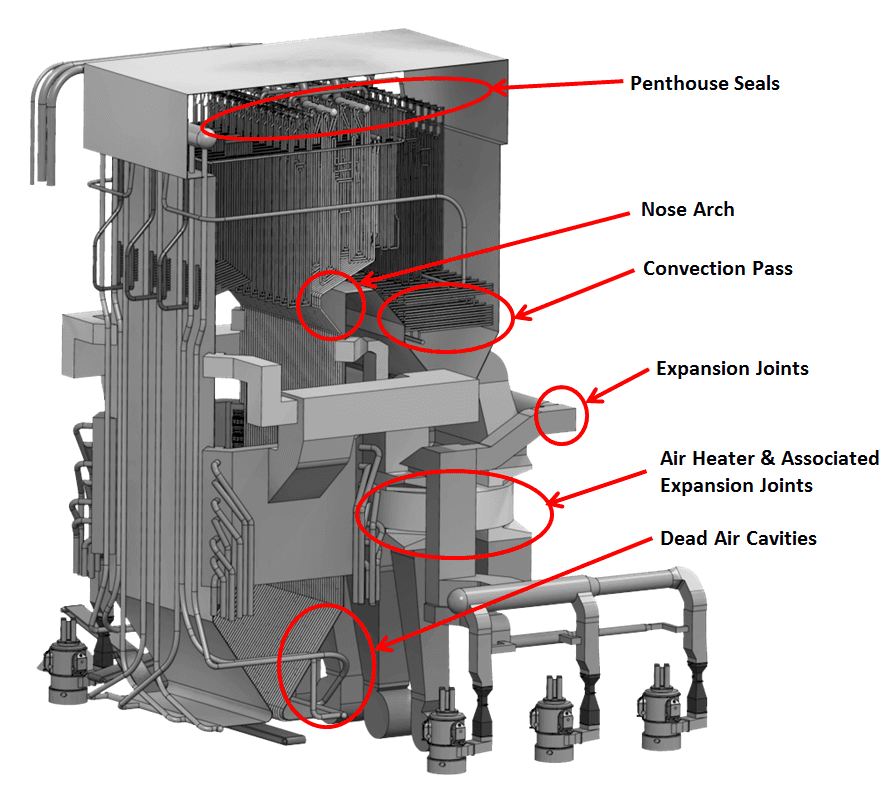 Penthouse Seals

Nose Arch

Convection Pass

Expansion Joints

Air Heater & Associated Expansion Joints

Dead Air Cavities