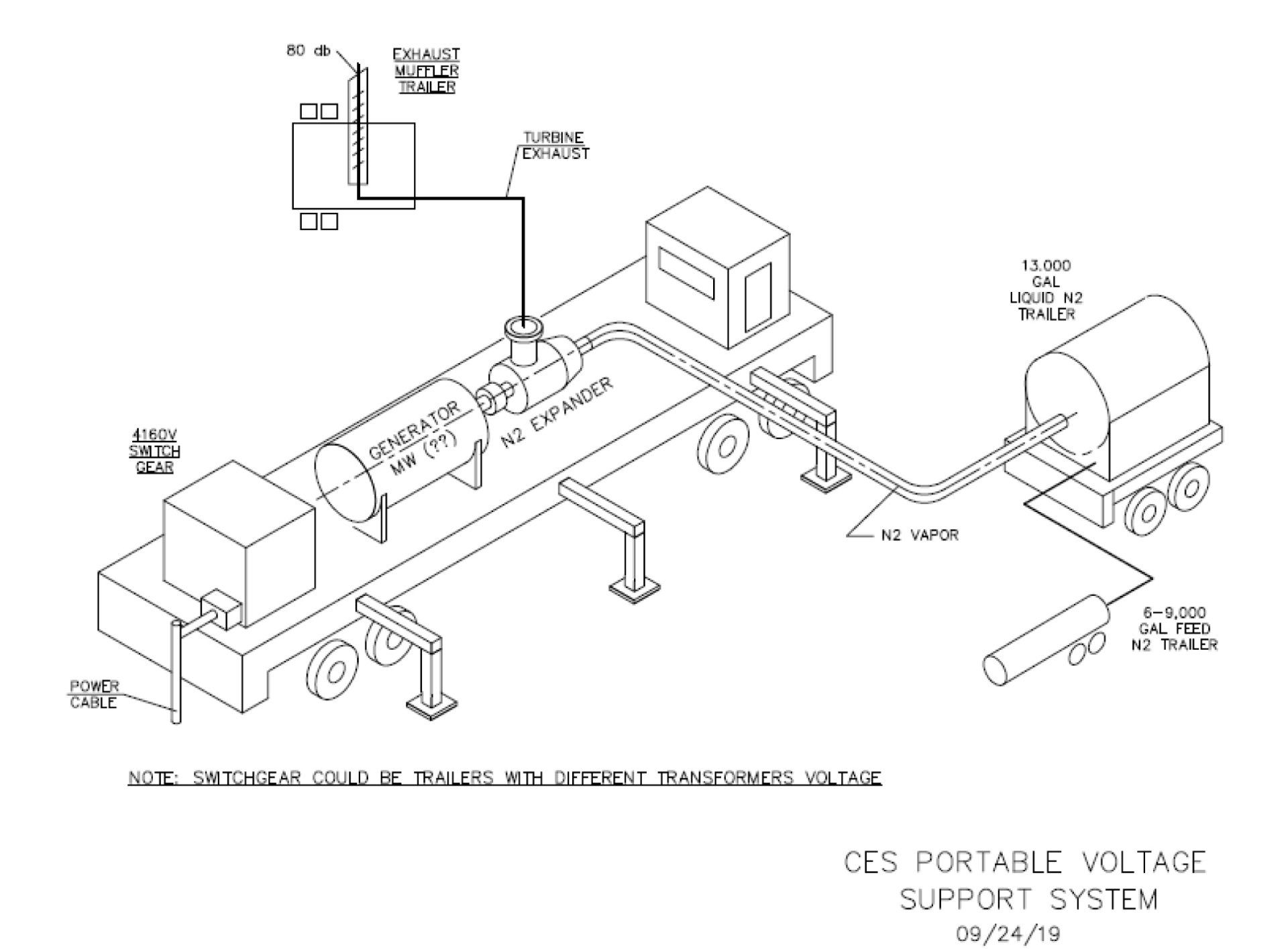 80 db

EXHAUST MUFFLER TRAILER

TURBINE EXHAUST

13.000 GAL LIQUID N2 TRAILER

4160V SWITCH GEAR

GENERATOR MW (??)

N2 EXPANDER

N2 VAPOR

6-9,000 GAL FEED N2 TRAILER

POWER CABLE

NOTE: SWITCHGEAR COULD BE TRAILERS WITH DIFFERENT TRANSFORMERS VOLTAGE

CES PORTABLE VOLTAGE SUPPORT SYSTEM
09/24/19