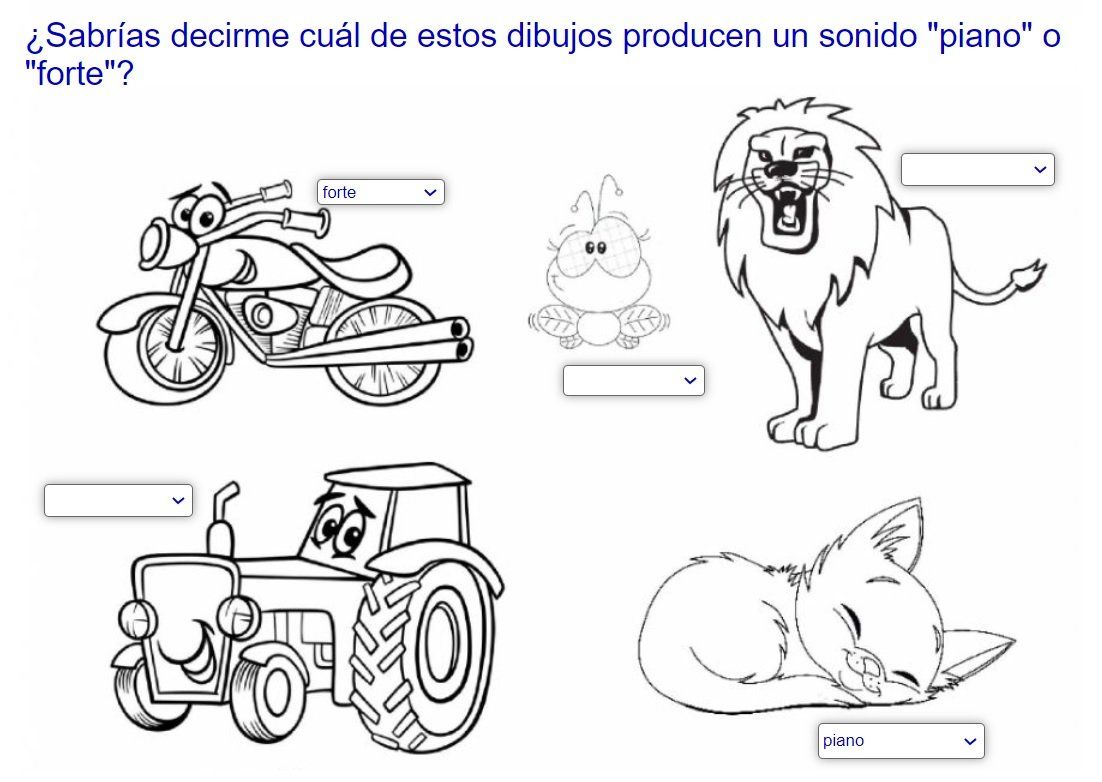 ¿Sabrías decirme cuál de estos dibujos producen un sonido "piano" o "forte"?

forte

piano