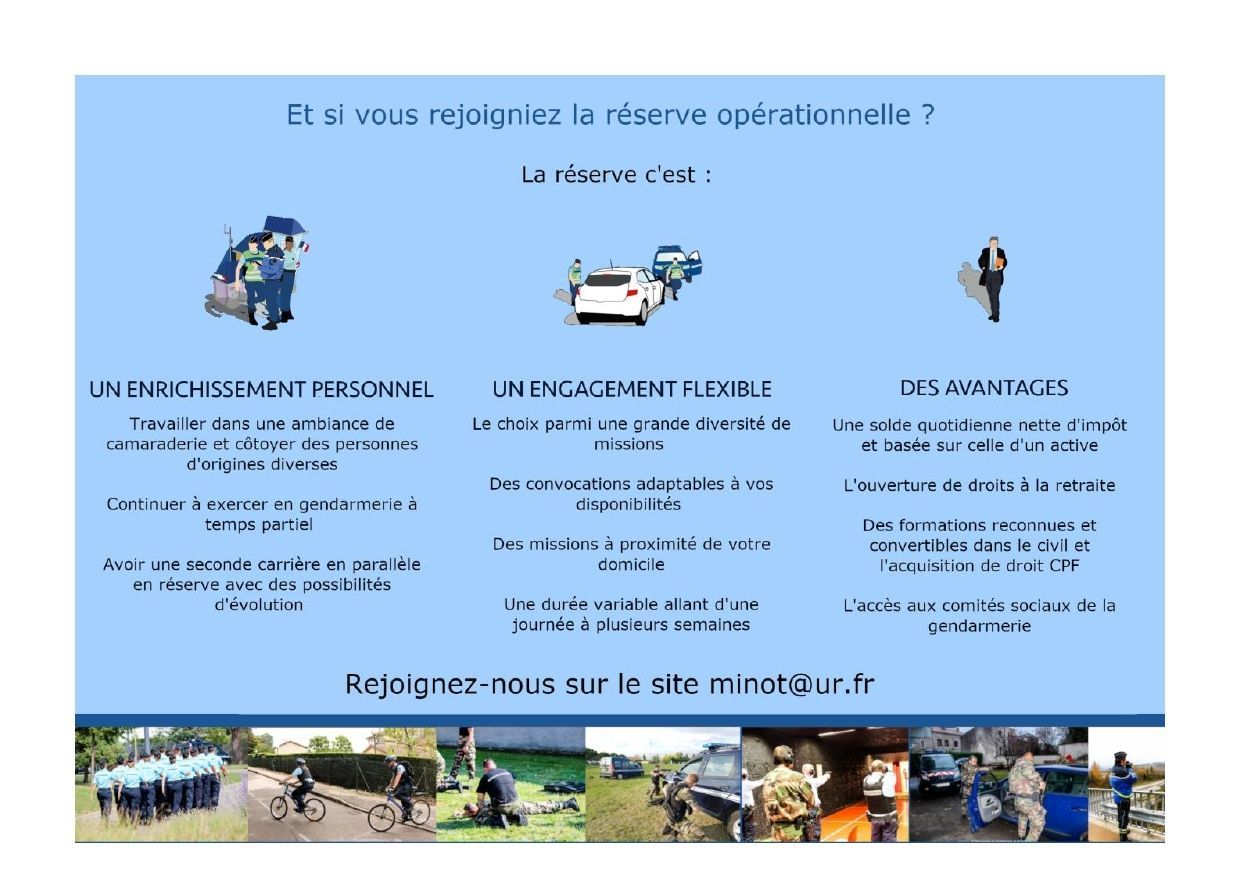 Et si vous rejoigniez la réserve opérationnelle ?

La réserve c'est :

UN ENRICHISSEMENT PERSONNEL

Travailler dans une ambiance de camaraderie et côtoyer des personnes d'origines diverses

Continuer à exercer en gendarmerie à temps partiel

Avoir une seconde carrière en parallèle en réserve avec des possibilités d'évolution

UN ENGAGEMENT FLEXIBLE

Le choix parmi une grande diversité de missions

Des convocations adaptables à vos disponibilités

Des missions à proximité de votre domicile

Une durée variable allant d'une journée à plusieurs semaines

DES AVANTAGES

Une solde quotidienne nette d'impôt et basée sur celle d'un active

L'ouverture de droits à la retraite

Des formations reconnues et convertibles dans le civil et l'acquisition de droit CPF

L'accès aux comités sociaux de la gendarmerie

Rejoignez-nous sur le site minot@ur.fr