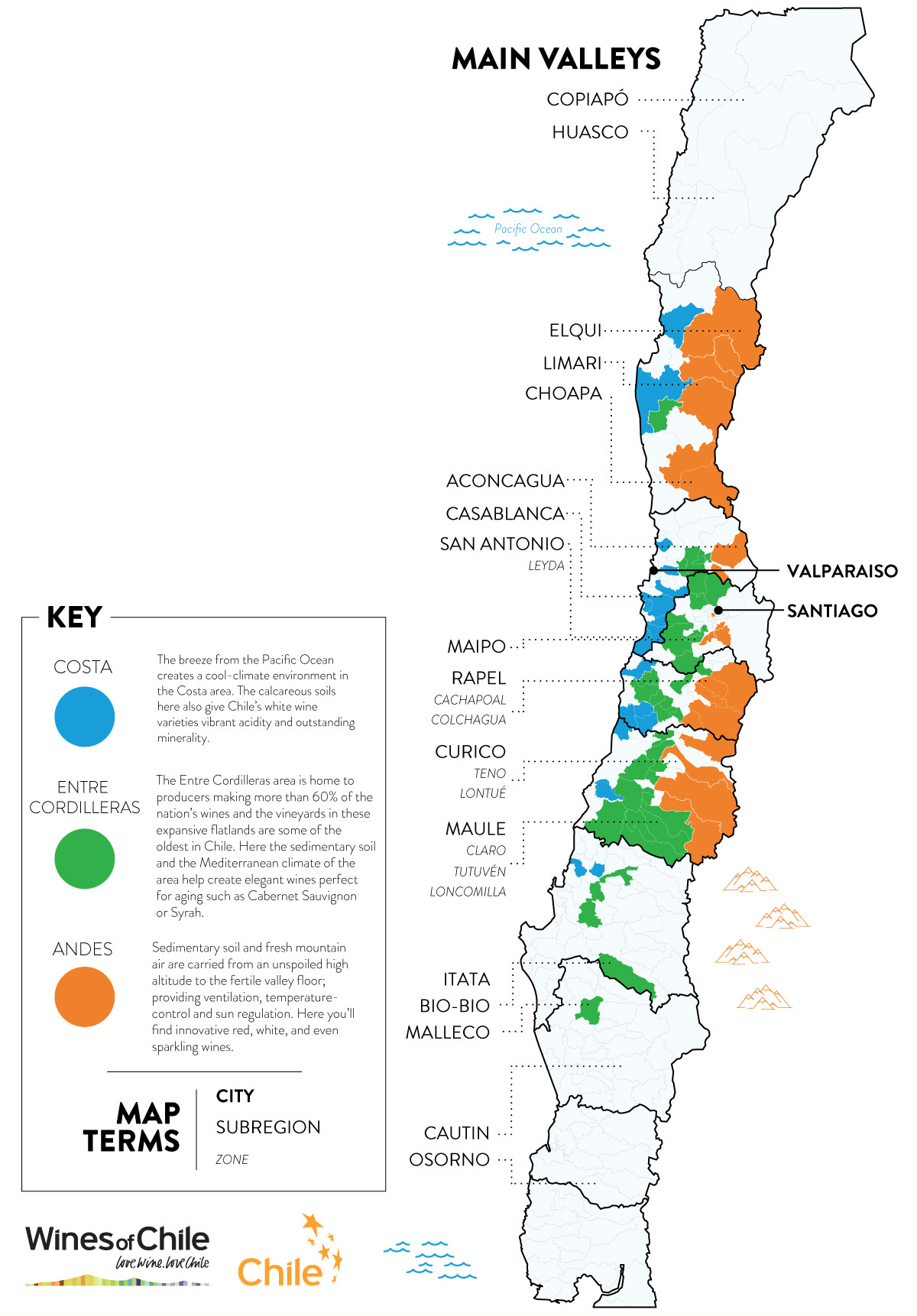 MAIN VALLEYS

COPIAPÓ

HUASCO

Pacific Ocean

ELQUI

LIMARI

CHOAPA

ACONCAGUA

CASABLANCA

SAN ANTONIO

LEYDA

VALPARAISO

SANTIAGO

MAIPO

RAPEL

CACHAPOAL

COLCHAGUA

CURICO

TENO

LONTUÉ

MAULE

CLARO

TUTUVÉN

LONCOMILLA

ITATA

BIO-BIO

MALLECO

CAUTIN

OSORNO

KEY

COSTA

The breeze from the Pacific Ocean creates a cool-climate environment in the Costa area. The calcareous soils here also give Chile's white wine varieties vibrant acidity and outstanding minerality.

ENTRE CORDILLERAS

The Entre Cordilleras area is home to producers making more than 60% of the nation's wines and the vineyards in these expansive flatlands are some of the oldest in Chile. Here the sedimentary soil and the Mediterranean climate of the area help create elegant wines perfect for aging such as Cabernet Sauvignon or Syrah.

ANDES

Sedimentary soil and fresh mountain air are carried from an unspoiled high altitude to the fertile valley floor; providing ventilation, temperature-control and sun regulation. Here you'll find innovative red, white, and even sparkling wines.

MAP TERMS

CITY

SUBREGION

ZONE

Wines of Chile
love wine. love Chile

Chile