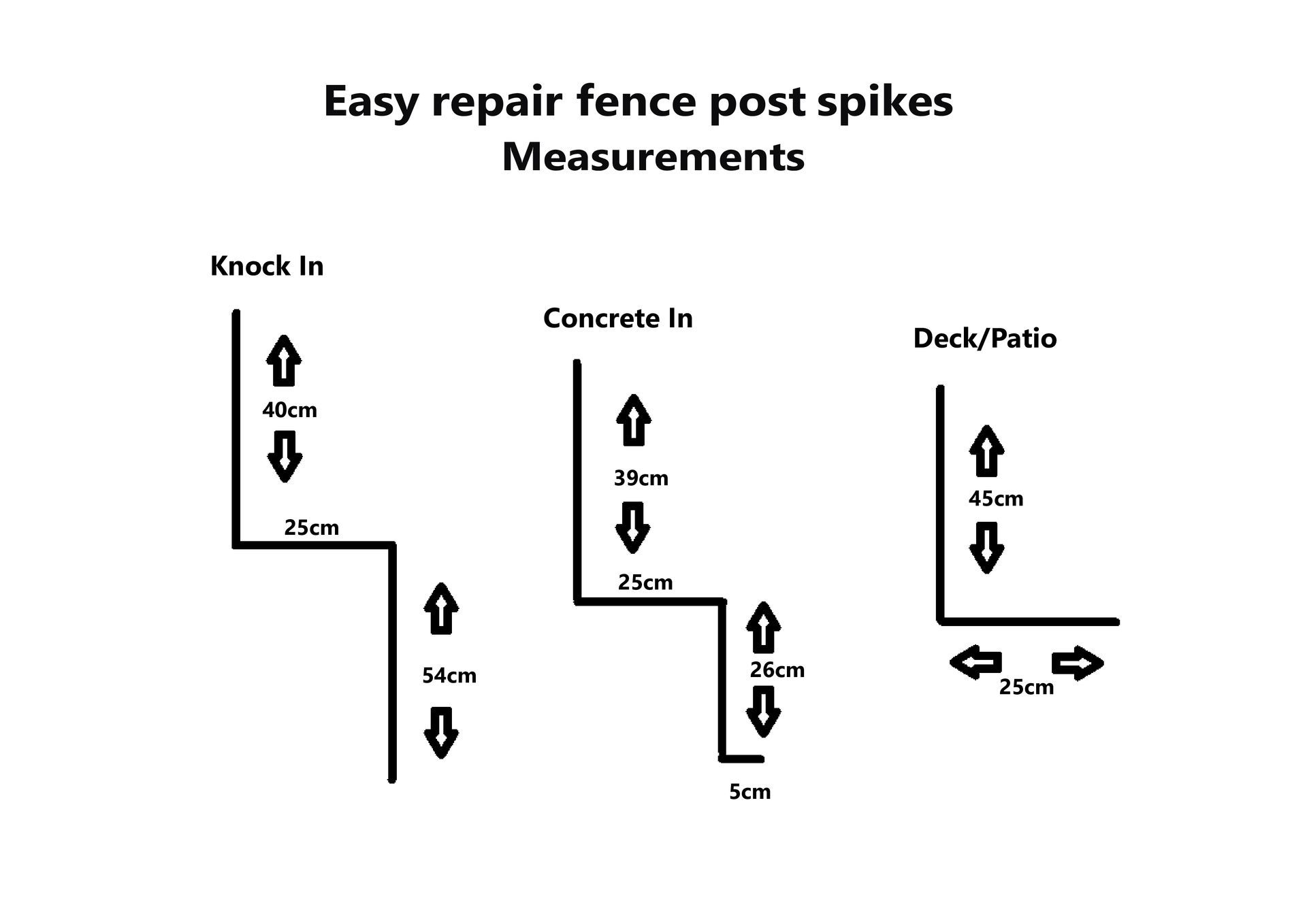 Easy repair fence post spikes
Measurements

Knock In

40cm

25cm

54cm

Concrete In

39cm

25cm

26cm

5cm

Deck/Patio

45cm

25cm