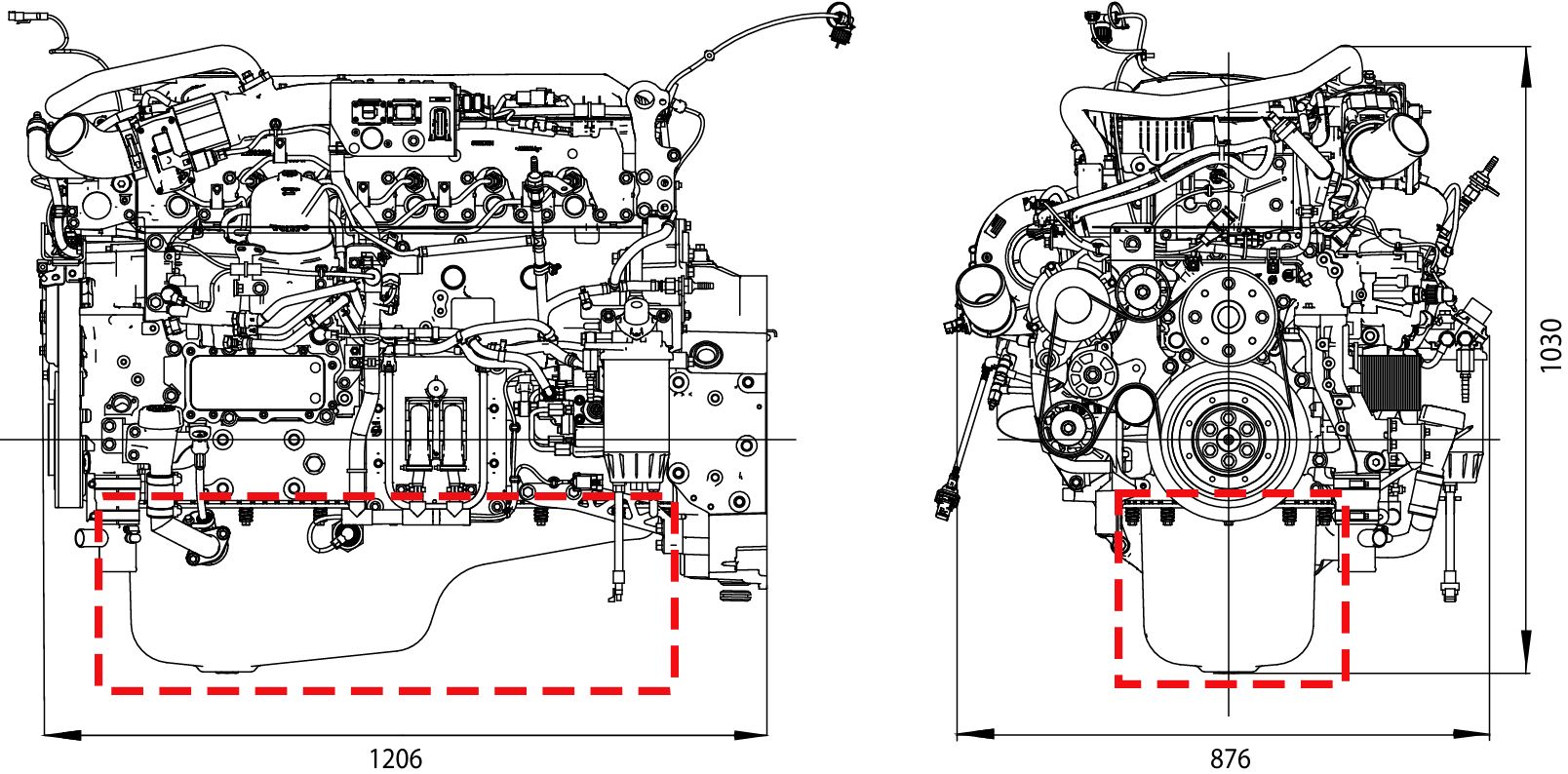 VOLVO

1206

876

1030