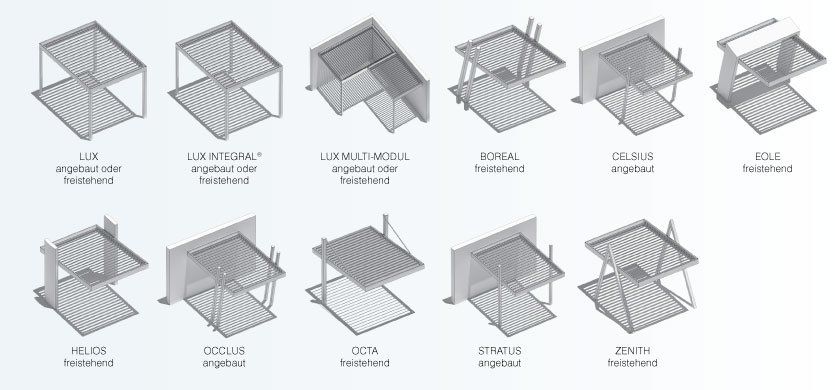 LUX
angebaut oder
freistehend

LUX INTEGRAL®
angebaut oder
freistehend

LUX MULTI-MODUL
angebaut oder
freistehend

BOREAL
freistehend

CELSIUS
angebaut

EOLE
freistehend

HELIOS
freistehend

OCCLUS
angebaut

OCTA
freistehend

STRATUS
angebaut

ZENITH
freistehend