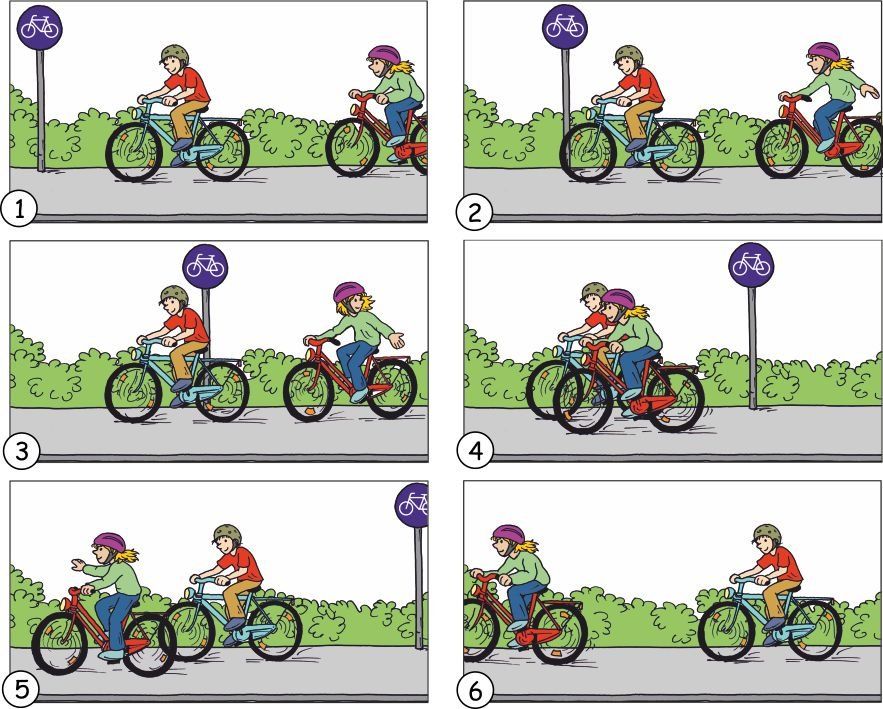 1

2

3

4

5

6