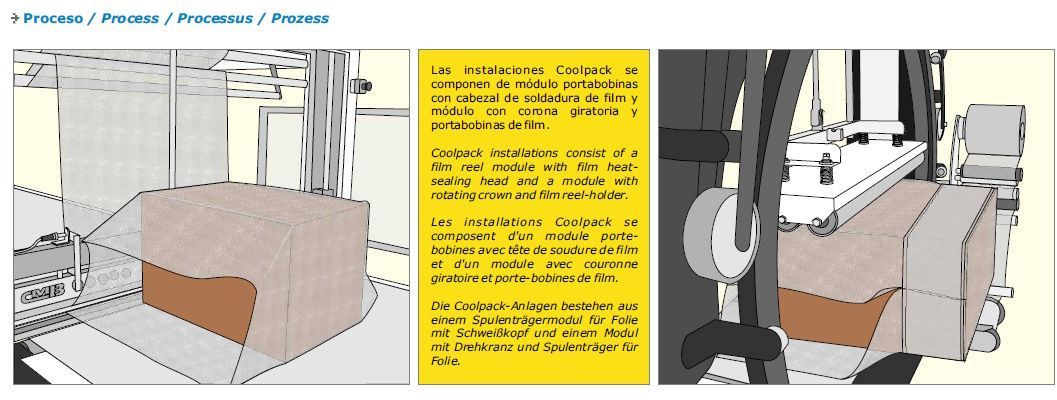 Proceso / Process / Processus / Prozess

CMB

Las instalaciones Coolpack se componen de módulo portabobinas con cabezal de soldadura de film y módulo con corona giratoria y portabobinas de film.

Coolpack installations consist of a film reel module with film heat-sealing head and a module with rotating crown and film reel-holder.

Les installations Coolpack se composent d'un module porte-bobines avec tête de soudure de film et d'un module avec couronne giratoire et porte-bobines de film.

Die Coolpack-Anlagen bestehen aus einem Spulenträgermodul für Folie mit Schweißkopf und einem Modul mit Drehkranz und Spulenträger für Folie.