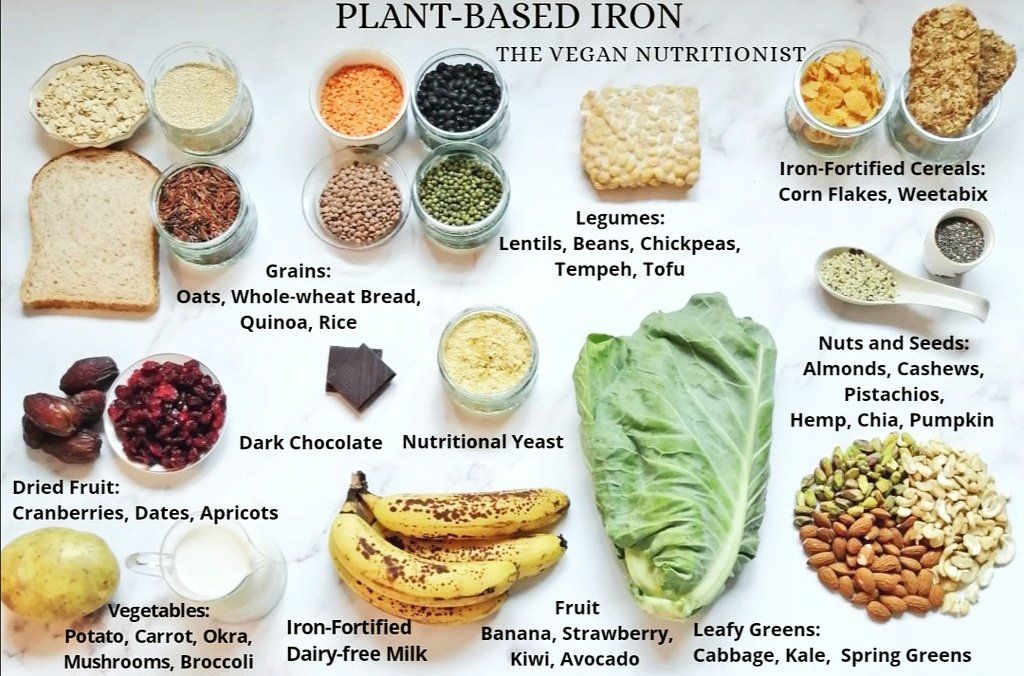 PLANT-BASED IRON

THE VEGAN NUTRITIONIST

Iron-Fortified Cereals: Corn Flakes, Weetabix

Legumes: Lentils, Beans, Chickpeas, Tempeh, Tofu

Grains: Oats, Whole-wheat Bread, Quinoa, Rice

Nuts and Seeds: Almonds, Cashews, Pistachios, Hemp, Chia, Pumpkin

Dark Chocolate

Nutritional Yeast

Dried Fruit: Cranberries, Dates, Apricots

Vegetables: Potato, Carrot, Okra, Mushrooms, Broccoli

Iron-Fortified Dairy-free Milk

Fruit Banana, Strawberry, Kiwi, Avocado

Leafy Greens: Cabbage, Kale, Spring Greens