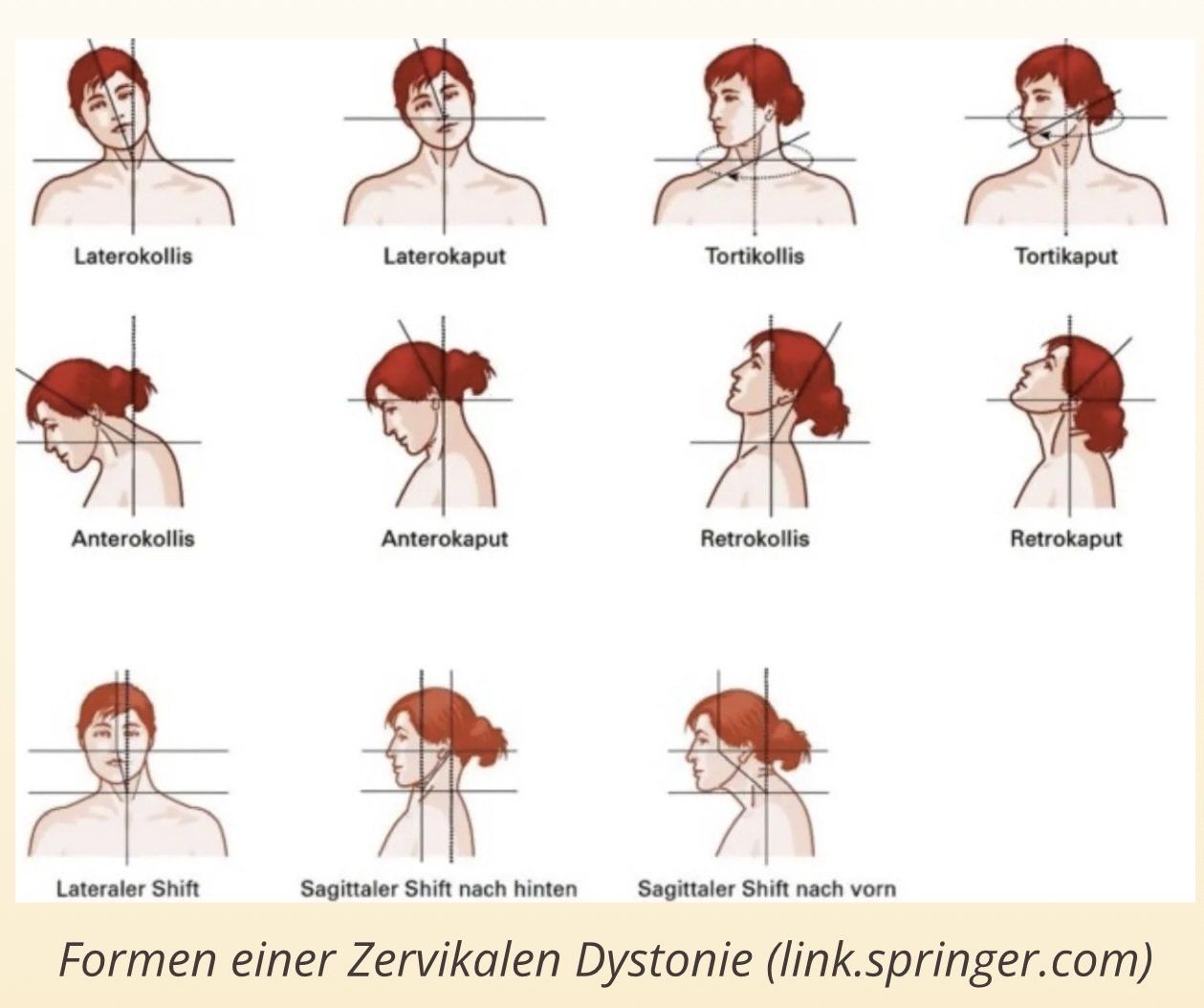 Laterokollis

Laterokaput

Tortikollis

Tortikaput

Anterokollis

Anterokaput

Retrokollis

Retrokaput

Lateraler Shift

Sagittaler Shift nach hinten

Sagittaler Shift nach vorn

Formen einer Zervikalen Dystonie (link.springer.com)