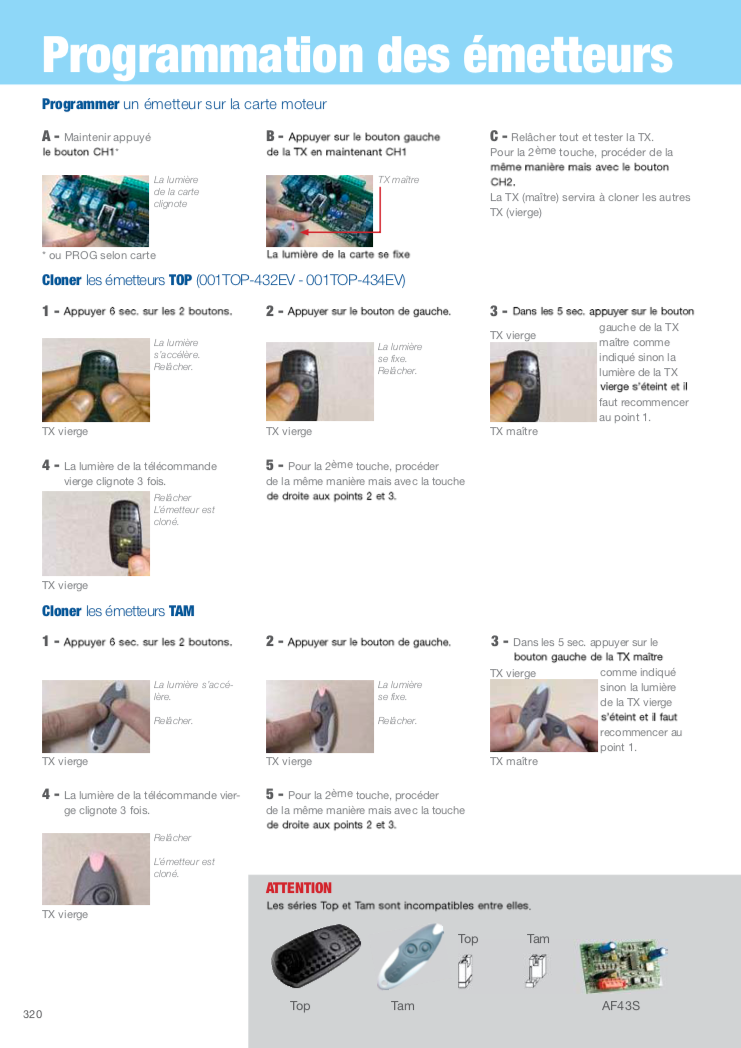 Programmation des émetteurs

Programmer un émetteur sur la carte moteur

A - Maintenir appuyé le bouton CH1*

La lumière de la carte clignote

* ou PROG selon carte

B - Appuyer sur le bouton gauche de la TX en maintenant CH1

TX maître

La lumière de la carte se fixe

C - Relâcher tout et tester la TX. Pour la 2ème touche, procéder de la même manière mais avec le bouton CH2. La TX (maître) servira à cloner les autres TX (vierge)

Cloner les émetteurs TOP (001TOP-432EV - 001TOP-434EV)

1 - Appuyer 6 sec. sur les 2 boutons.

La lumière s'accélère. Relâcher.

TX vierge

2 - Appuyer sur le bouton de gauche.

La lumière se fixe. Relâcher.

TX vierge

3 - Dans les 5 sec. appuyer sur le bouton gauche de la TX maître comme indiqué sinon la lumière de la TX vierge s'éteint et il faut recommencer au point 1.

TX vierge

TX maître

4 - La lumière de la télécommande vierge clignote 3 fois.

Relâcher
L'émetteur est cloné.

TX vierge

5 - Pour la 2ème touche, procéder de la même manière mais avec la touche de droite aux points 2 et 3.

Cloner les émetteurs TAM

1 - Appuyer 6 sec. sur les 2 boutons.

La lumière s'accélère.

Relâcher.

TX vierge

2 - Appuyer sur le bouton de gauche.

La lumière se fixe.

Relâcher.

TX vierge

3 - Dans les 5 sec. appuyer sur le bouton gauche de la TX maître comme indiqué sinon la lumière de la TX vierge s'éteint et il faut recommencer au point 1.

TX vierge

TX maître

4 - La lumière de la télécommande vierge clignote 3 fois.

Relâcher

L'émetteur est cloné.

TX vierge

5 - Pour la 2ème touche, procéder de la même manière mais avec la touche de droite aux points 2 et 3.

ATTENTION
Les séries Top et Tam sont incompatibles entre elles.

Top

Tam

Top

Tam

AF43S

320