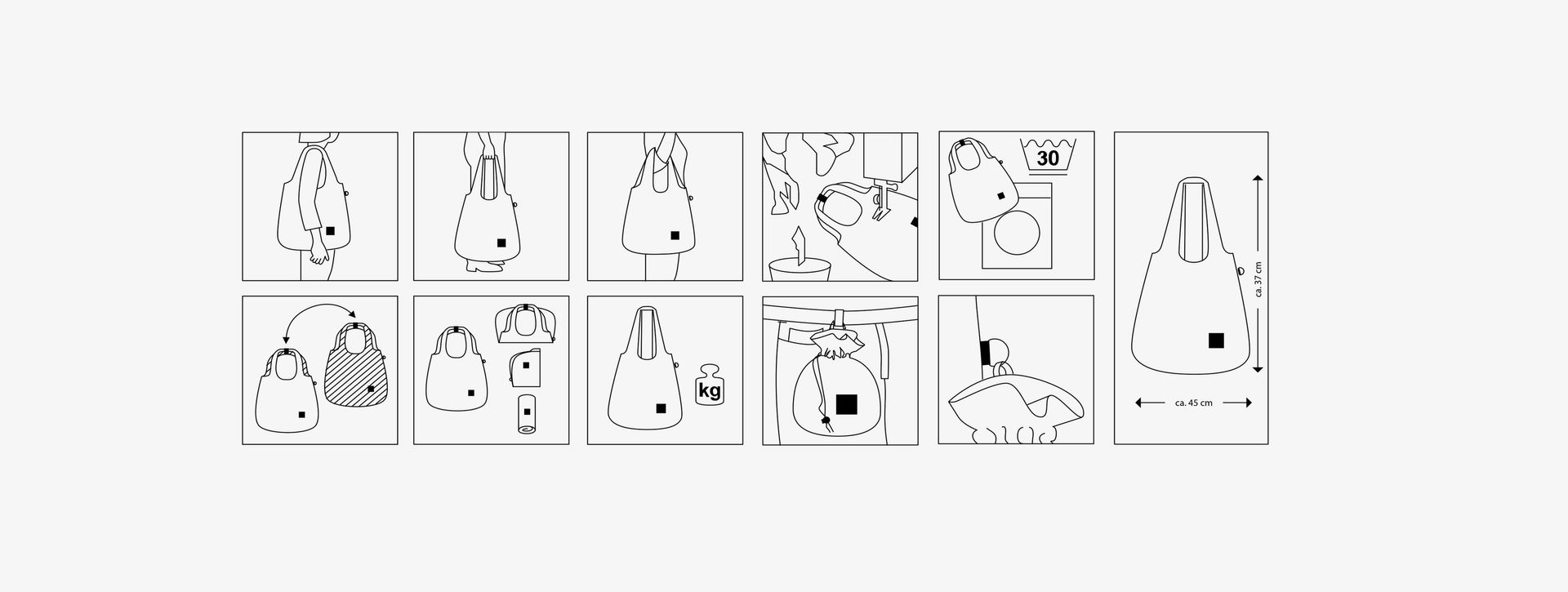 30

kg

ca. 37 cm

ca. 45 cm