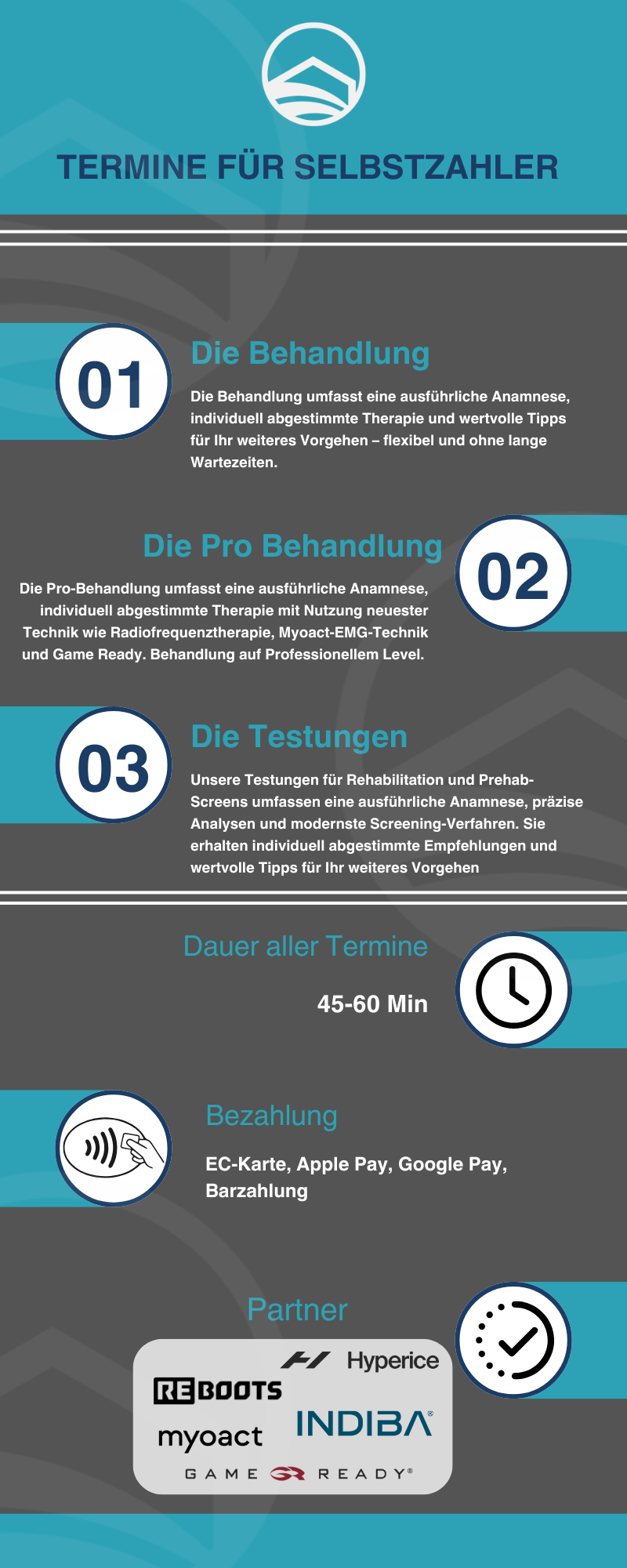 TERMINE FÜR SELBSTZAHLER

01

Die Behandlung

Die Behandlung umfasst eine ausführliche Anamnese, individuell abgestimmte Therapie und wertvolle Tipps für Ihr weiteres Vorgehen – flexibel und ohne lange Wartezeiten.

Die Pro Behandlung

02

Die Pro-Behandlung umfasst eine ausführliche Anamnese, individuell abgestimmte Therapie mit Nutzung neuester Technik wie Radiofrequenztherapie, Myoact-EMG-Technik und Game Ready. Behandlung auf Professionellem Level.

03

Die Testungen

Unsere Testungen für Rehabilitation und Prehab-Screens umfassen eine ausführliche Anamnese, präzise Analysen und modernste Screening-Verfahren. Sie erhalten individuell abgestimmte Empfehlungen und wertvolle Tipps für Ihr weiteres Vorgehen

Dauer aller Termine

45-60 Min

Bezahlung

EC-Karte, Apple Pay, Google Pay, Barzahlung

Partner

Hyperice

REBOOTS

myoact

INDIBA®

GAME READY®