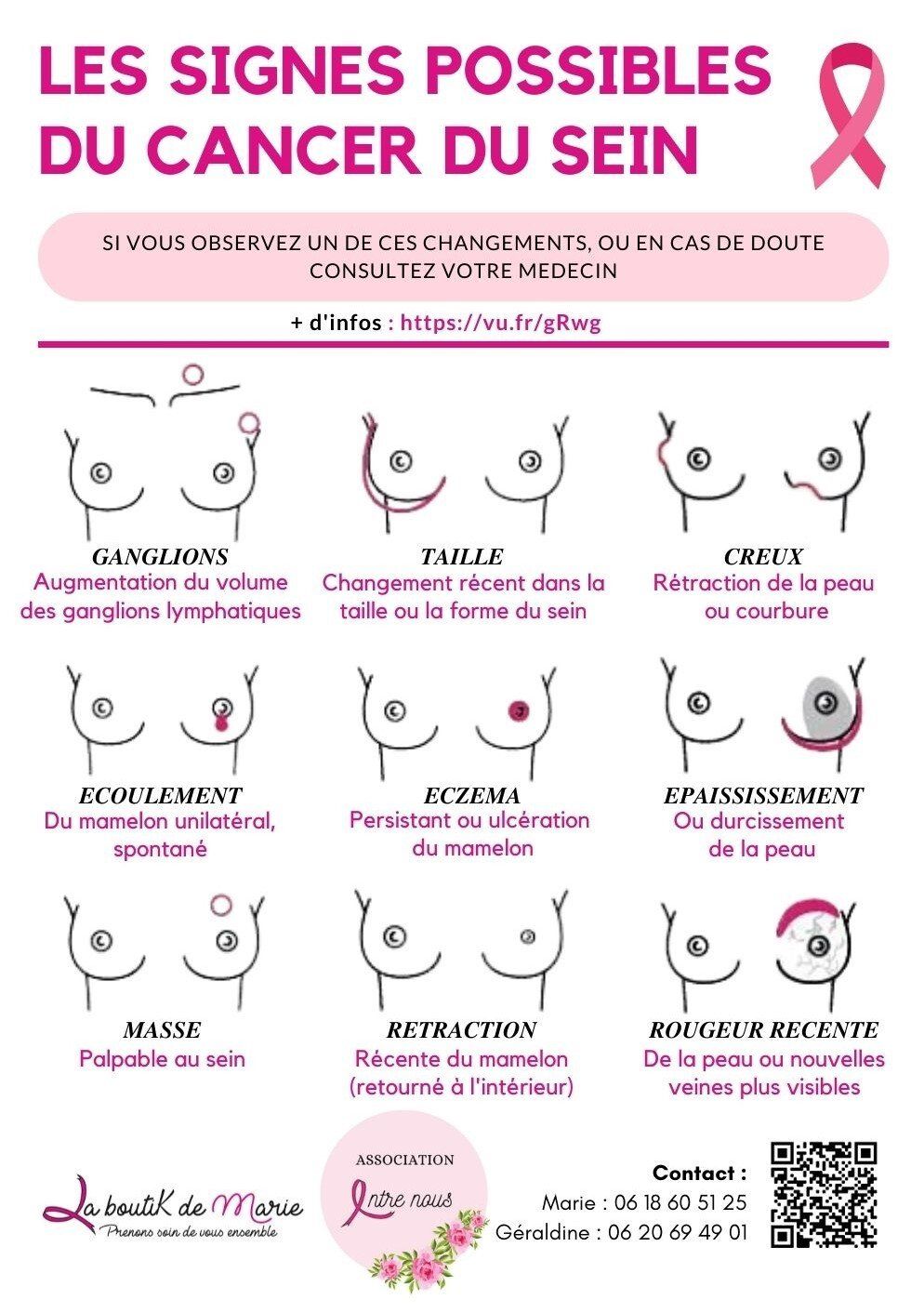 LES SIGNES POSSIBLES DU CANCER DU SEIN

SI VOUS OBSERVEZ UN DE CES CHANGEMENTS, OU EN CAS DE DOUTE CONSULTEZ VOTRE MEDECIN

+ d'infos : https://vu.fr/gRwg

GANGLIONS
Augmentation du volume des ganglions lymphatiques

TAILLE
Changement récent dans la taille ou la forme du sein

CREUX
Rétraction de la peau ou courbure

ECOULEMENT
Du mamelon unilatéral, spontané

ECZEMA
Persistant ou ulcération du mamelon

EPAISSISSEMENT
Ou durcissement de la peau

MASSE
Palpable au sein

RETRACTION
Récente du mamelon (retourné à l'intérieur)

ROUGEUR RECENTE
De la peau ou nouvelles veines plus visibles

La boutiK de Marie
Prenons soin de vous ensemble

ASSOCIATION
Entre nous

Contact :
Marie : 06 18 60 51 25
Géraldine : 06 20 69 49 01