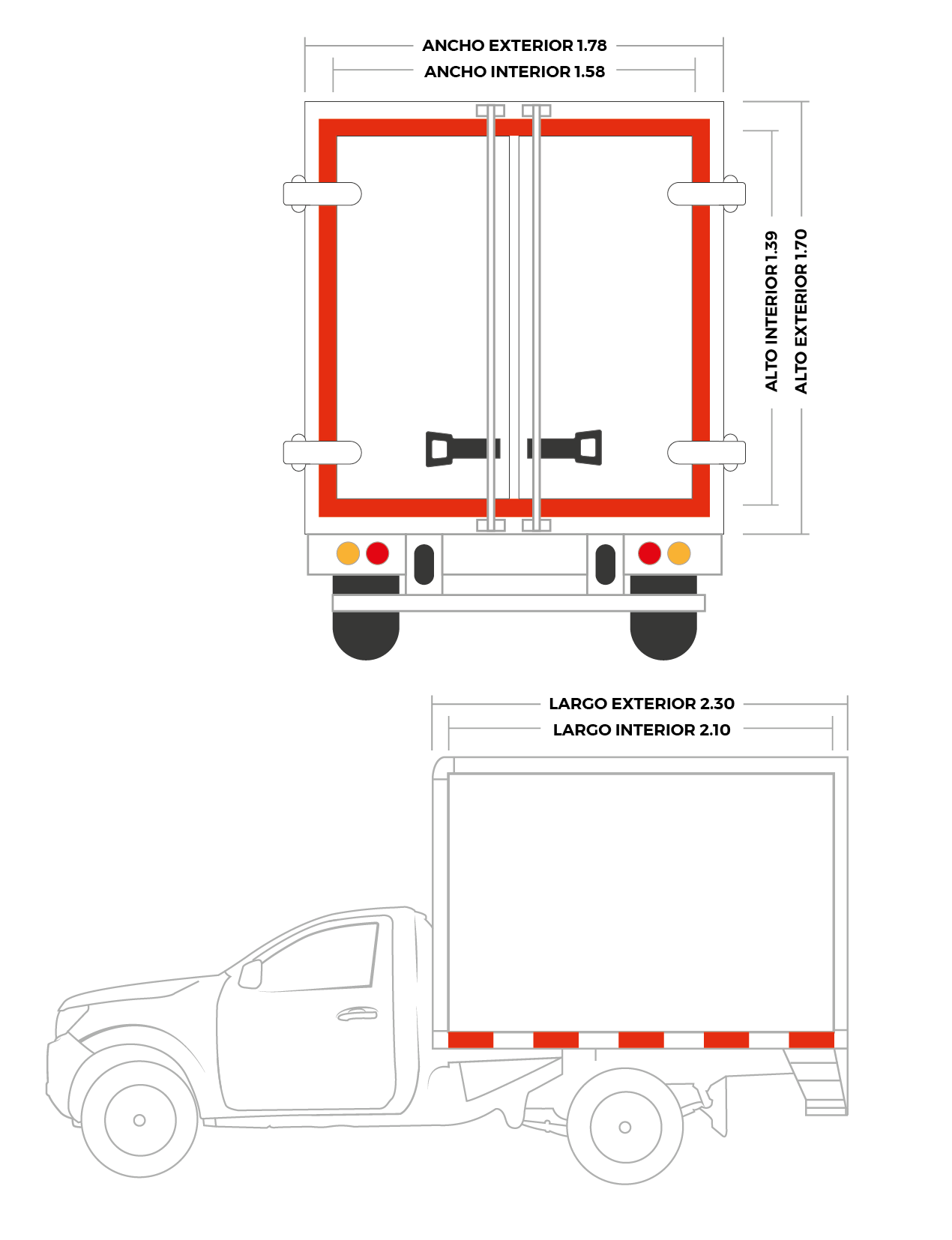 ANCHO EXTERIOR 1.78
ANCHO INTERIOR 1.58

ALTO INTERIOR 1.39
ALTO EXTERIOR 1.70

LARGO EXTERIOR 2.30
LARGO INTERIOR 2.10