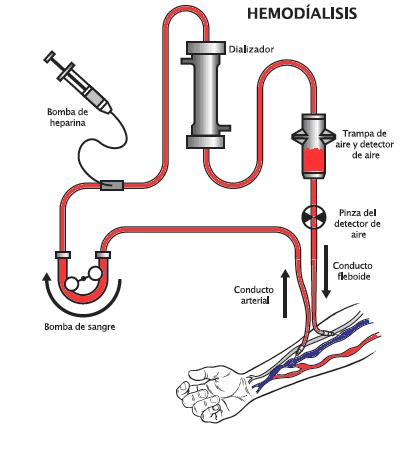 HEMODÍALISIS

Dializador

Bomba de heparina

Trampa de aire y detector de aire

Pinza del detector de aire

Conducto fleboide

Conducto arterial

Bomba de sangre