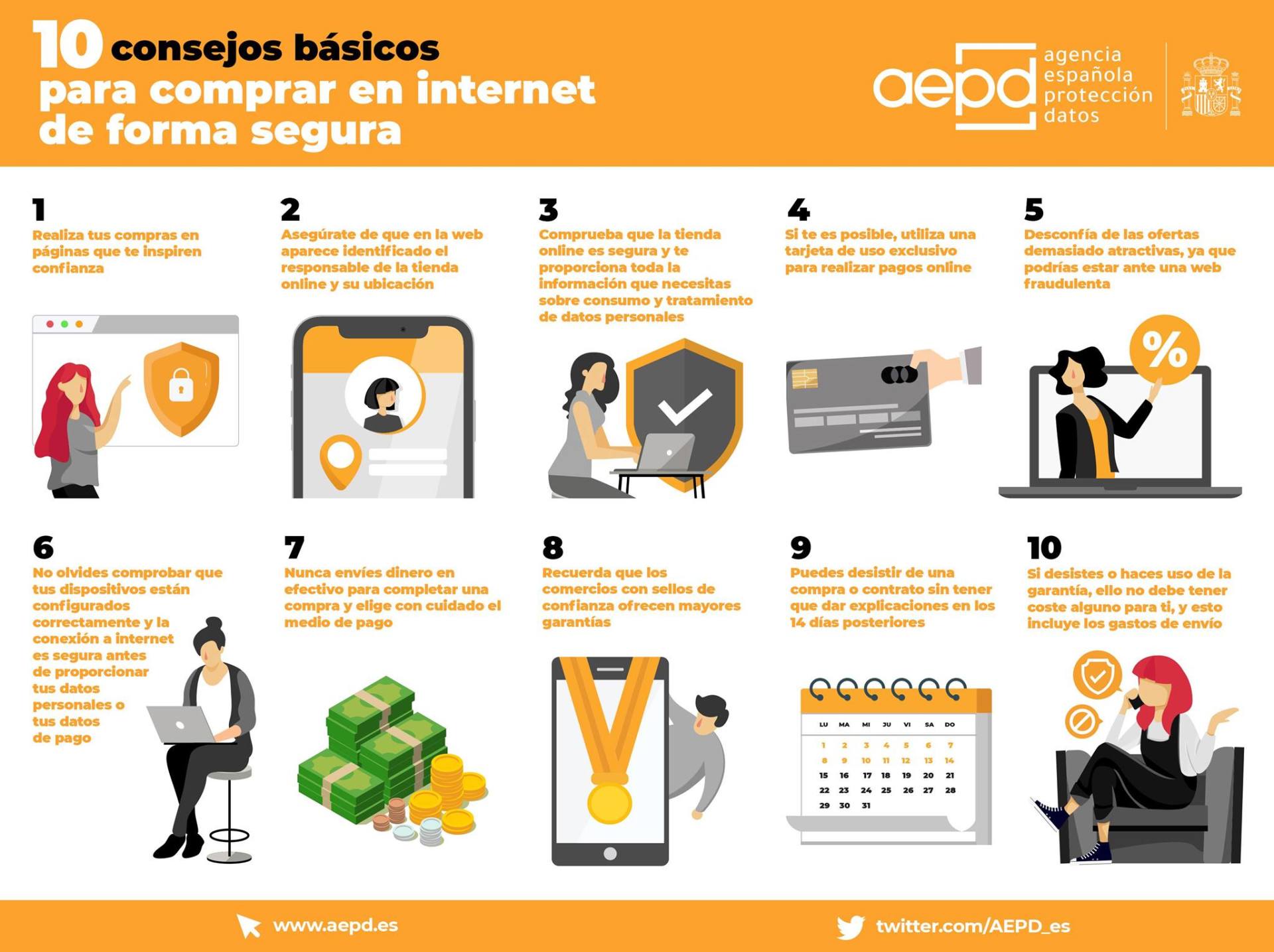 10 consejos básicos
para comprar en internet
de forma segura

aepd agencia española protección datos

1
Realiza tus compras en páginas que te inspiren confianza

2
Asegúrate de que en la web aparece identificado el responsable de la tienda online y su ubicación

3
Comprueba que la tienda online es segura y te proporciona toda la información que necesitas sobre consumo y tratamiento de datos personales

4
Si te es posible, utiliza una tarjeta de uso exclusivo para realizar pagos online

5
Desconfía de las ofertas demasiado atractivas, ya que podrías estar ante una web fraudulenta

%

6
No olvides comprobar que tus dispositivos están configurados correctamente y la conexión a internet es segura antes de proporcionar tus datos personales o tus datos de pago

7
Nunca envíes dinero en efectivo para completar una compra y elige con cuidado el medio de pago

8
Recuerda que los comercios con sellos de confianza ofrecen mayores garantías

9
Puedes desistir de una compra o contrato sin tener que dar explicaciones en los 14 días posteriores

| LU | MA | MI | JU | VI | SA | DO |
|---|---|---|---|---|---|---|
| 1 | 2 | 3 | 4 | 5 | 6 | 7 |
| 8 | 9 | 10 | 11 | 12 | 13 | 14 |
| 15 | 16 | 17 | 18 | 19 | 20 | 21 |
| 22 | 23 | 24 | 25 | 26 | 27 | 28 |
| 29 | 30 | 31 | | | | |

10
Si desistes o haces uso de la garantía, ello no debe tener coste alguno para ti, y esto incluye los gastos de envío

www.aepd.es
twitter.com/AEPD_es