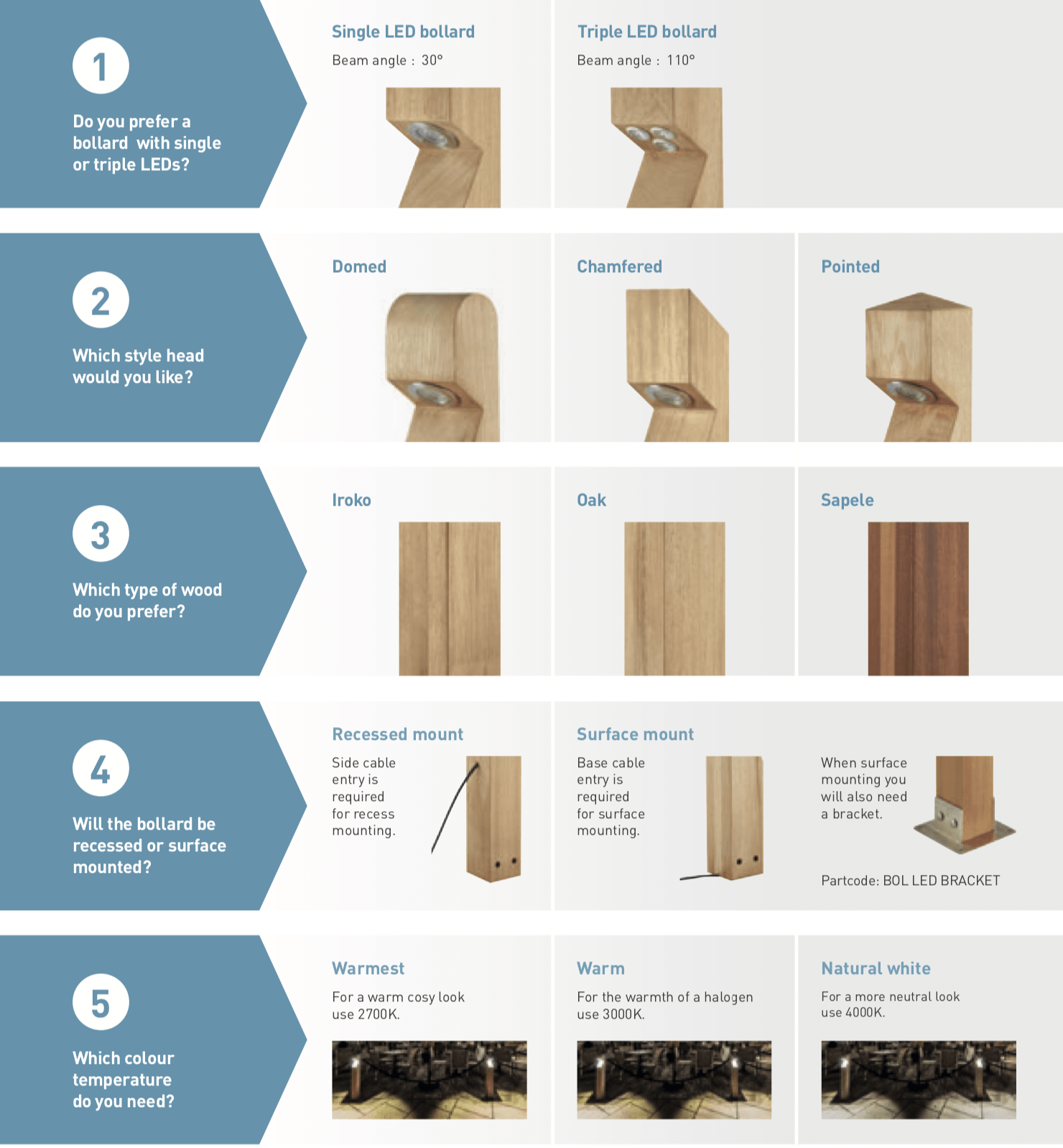 1

Do you prefer a bollard with single or triple LEDs?

Single LED bollard

Beam angle : 30°

Triple LED bollard

Beam angle : 110°

2

Which style head would you like?

Domed

Chamfered

Pointed

3

Which type of wood do you prefer?

Iroko

Oak

Sapele

4

Will the bollard be recessed or surface mounted?

Recessed mount

Side cable entry is required for recess mounting.

Surface mount

Base cable entry is required for surface mounting.

When surface mounting you will also need a bracket.

Partcode: BOL LED BRACKET

5

Which colour temperature do you need?

Warmest

For a warm cosy look use 2700K.

Warm

For the warmth of a halogen use 3000K.

Natural white

For a more neutral look use 4000K.