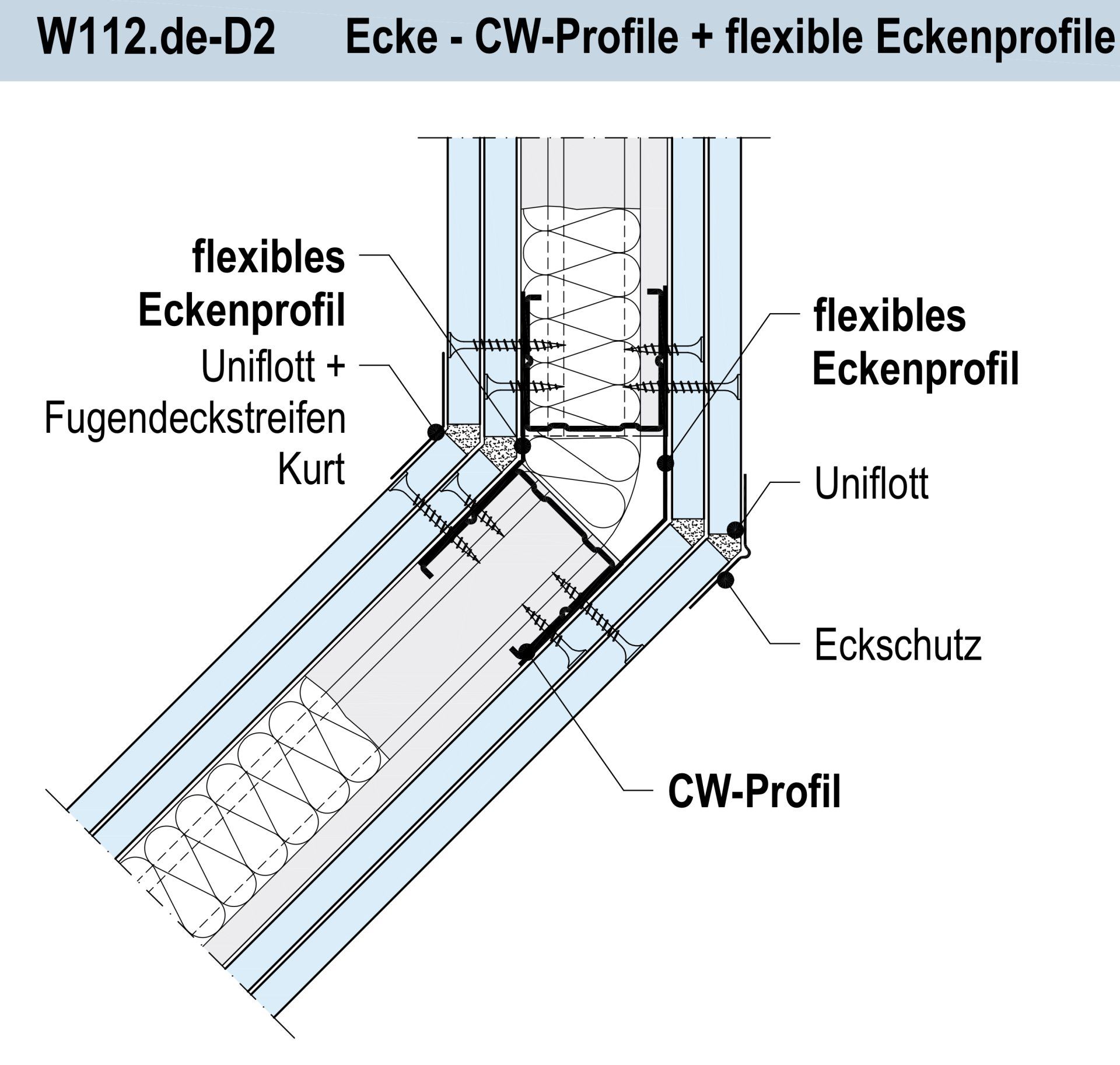 W112.de-D2 Ecke - CW-Profile + flexible Eckenprofile

flexibles Eckenprofil

Uniflott + Fugendeckstreifen Kurt

flexibles Eckenprofil

Uniflott

Eckschutz

CW-Profil