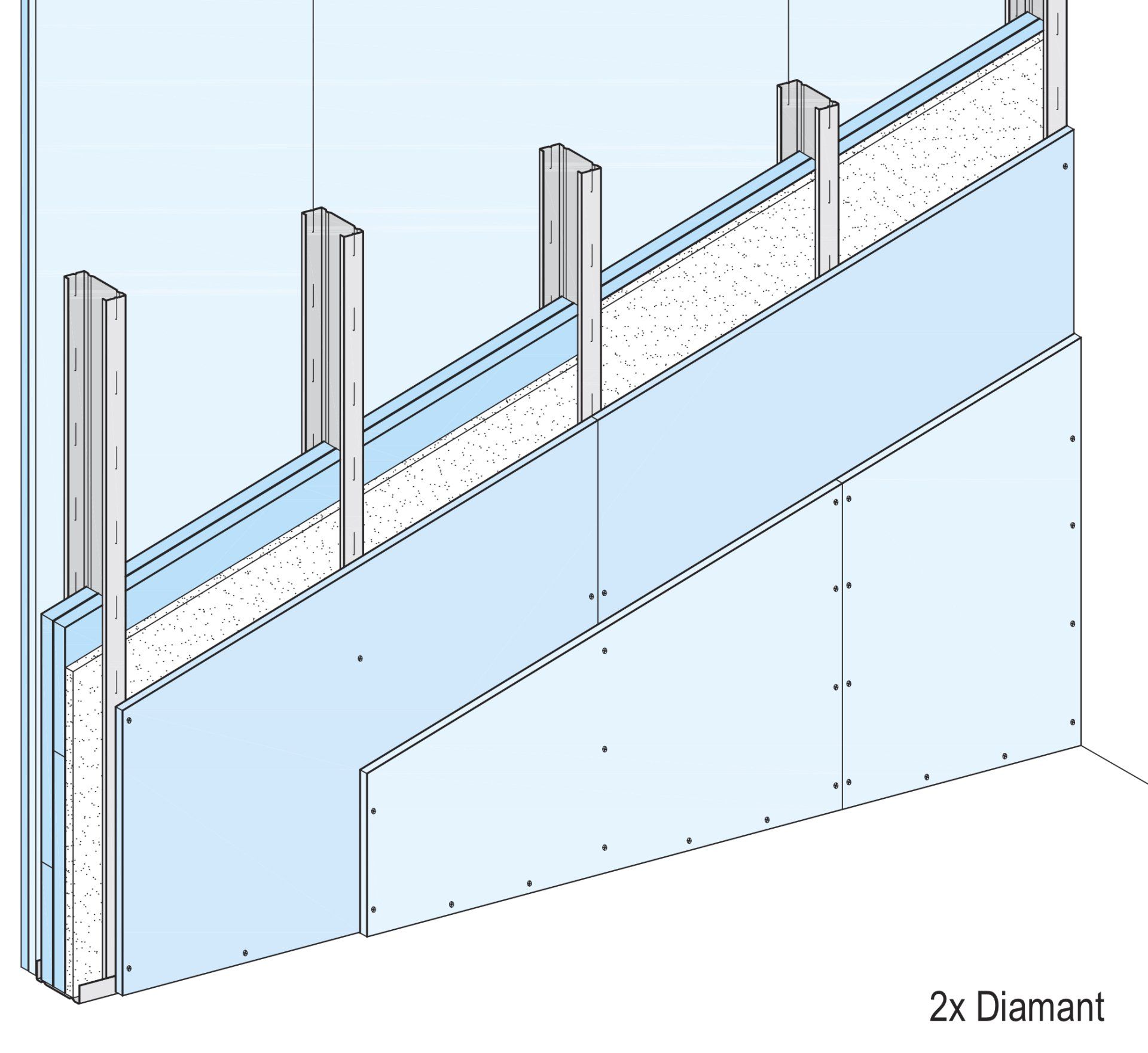 2x Diamant