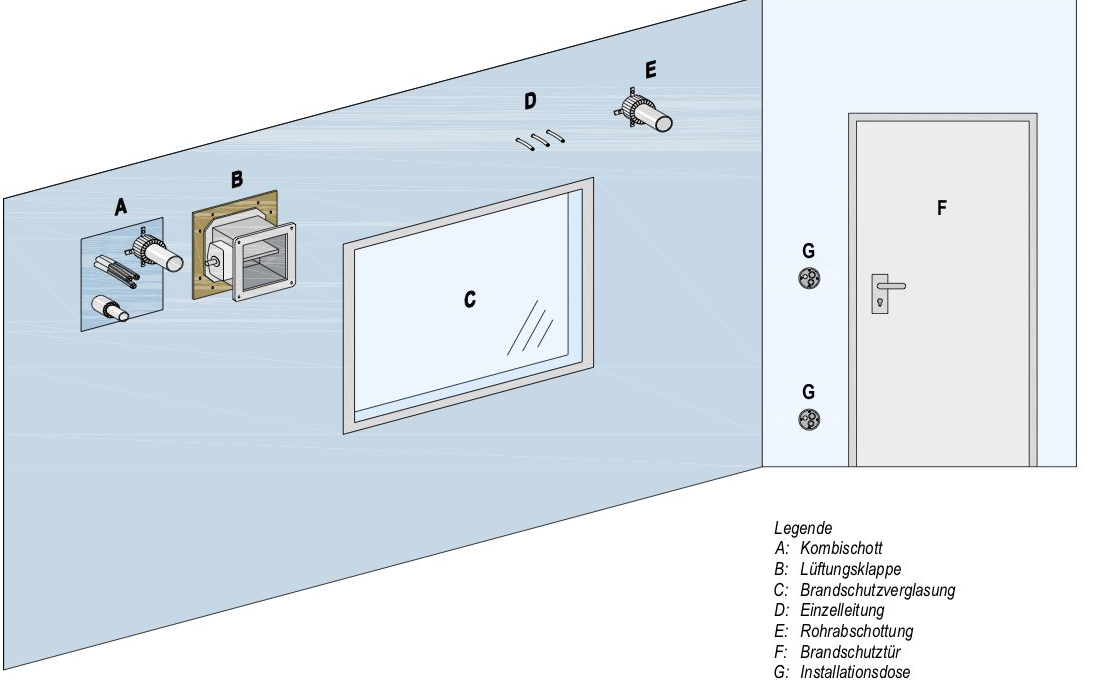 A

B

C

D

E

F

G

G

Legende
A: Kombischott
B: Lüftungsklappe
C: Brandschutzverglasung
D: Einzelleitung
E: Rohrabschottung
F: Brandschutztür
G: Installationsdose