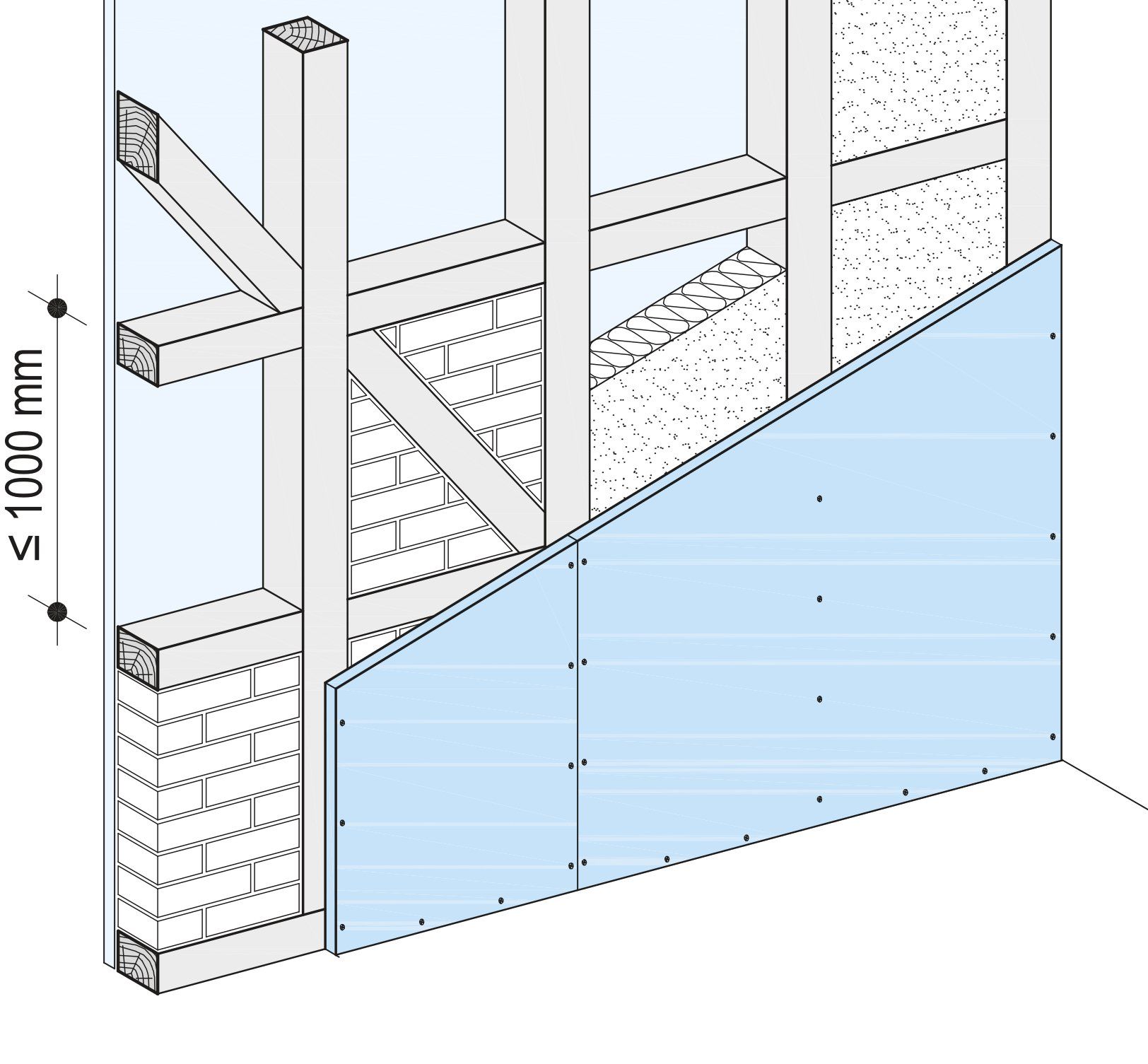 ≤ 1000 mm