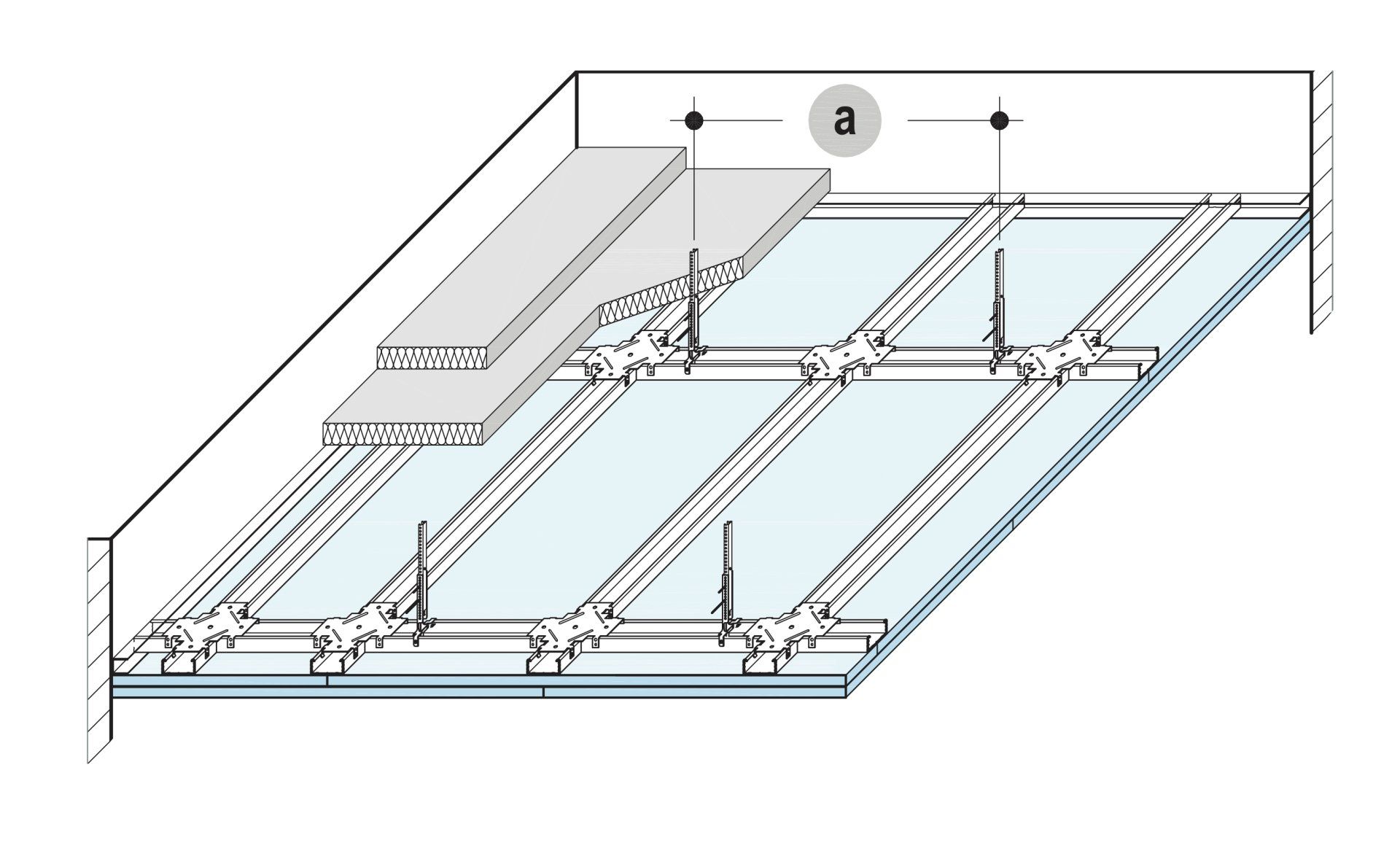 a