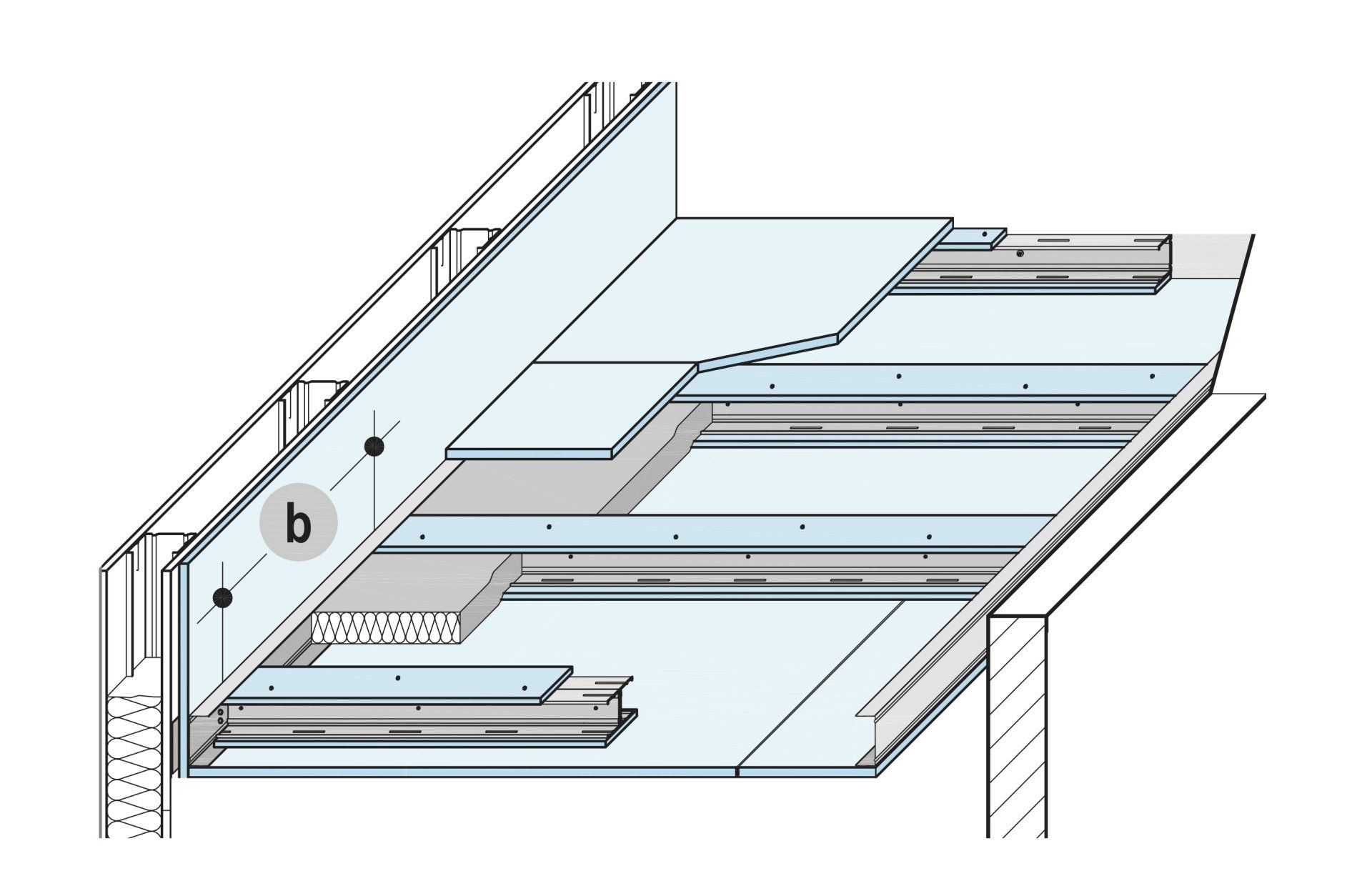 b