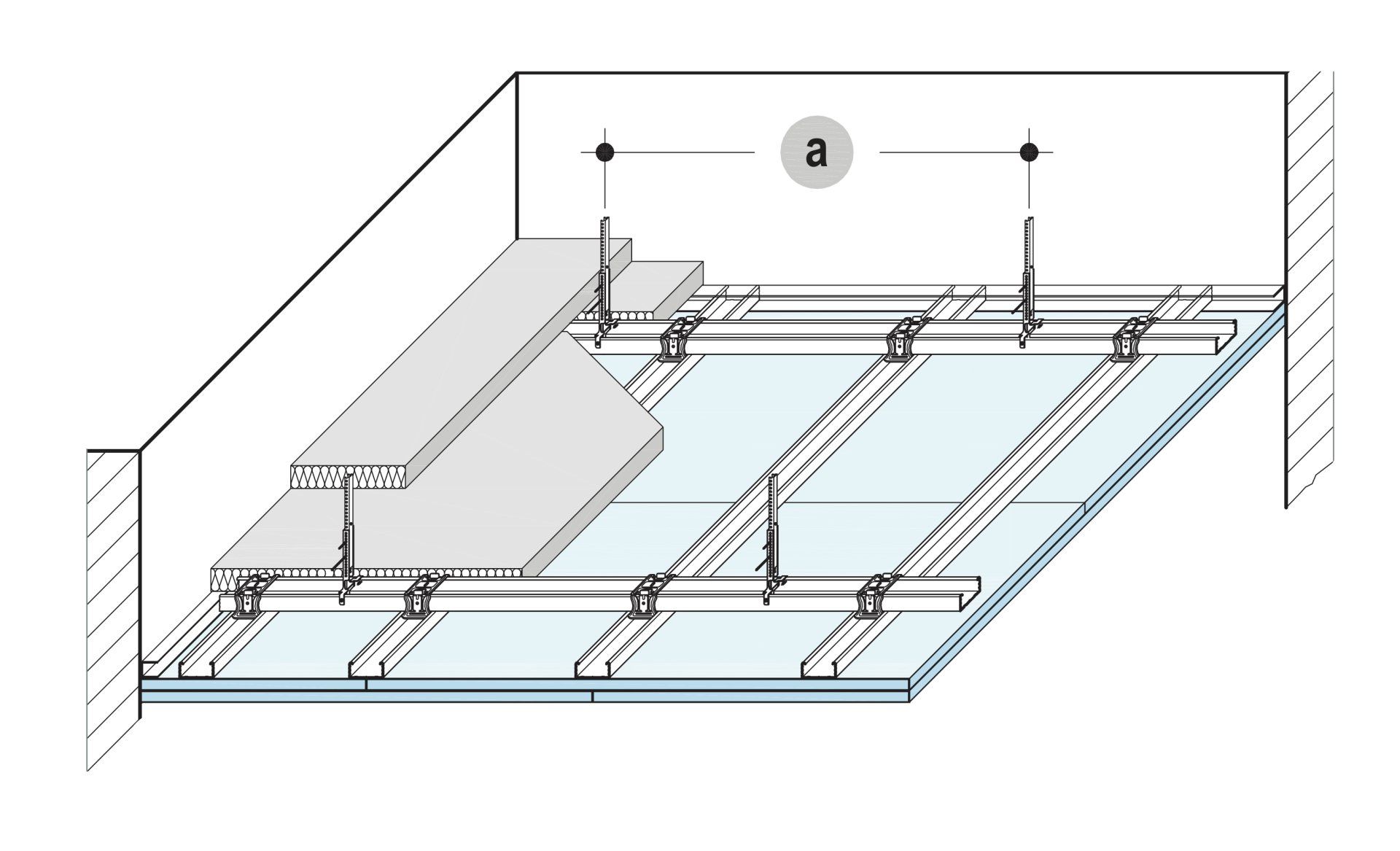 a