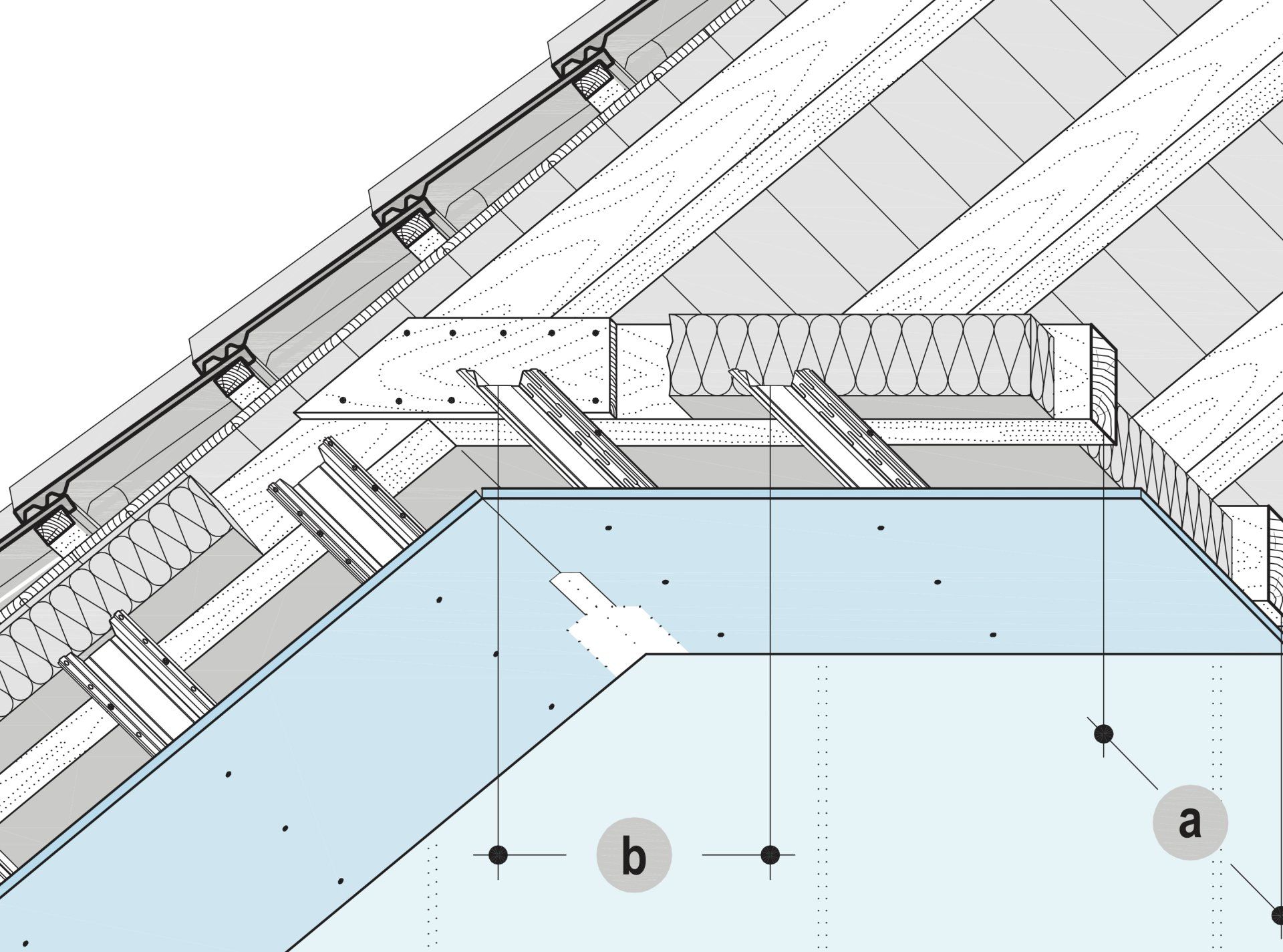 b

a