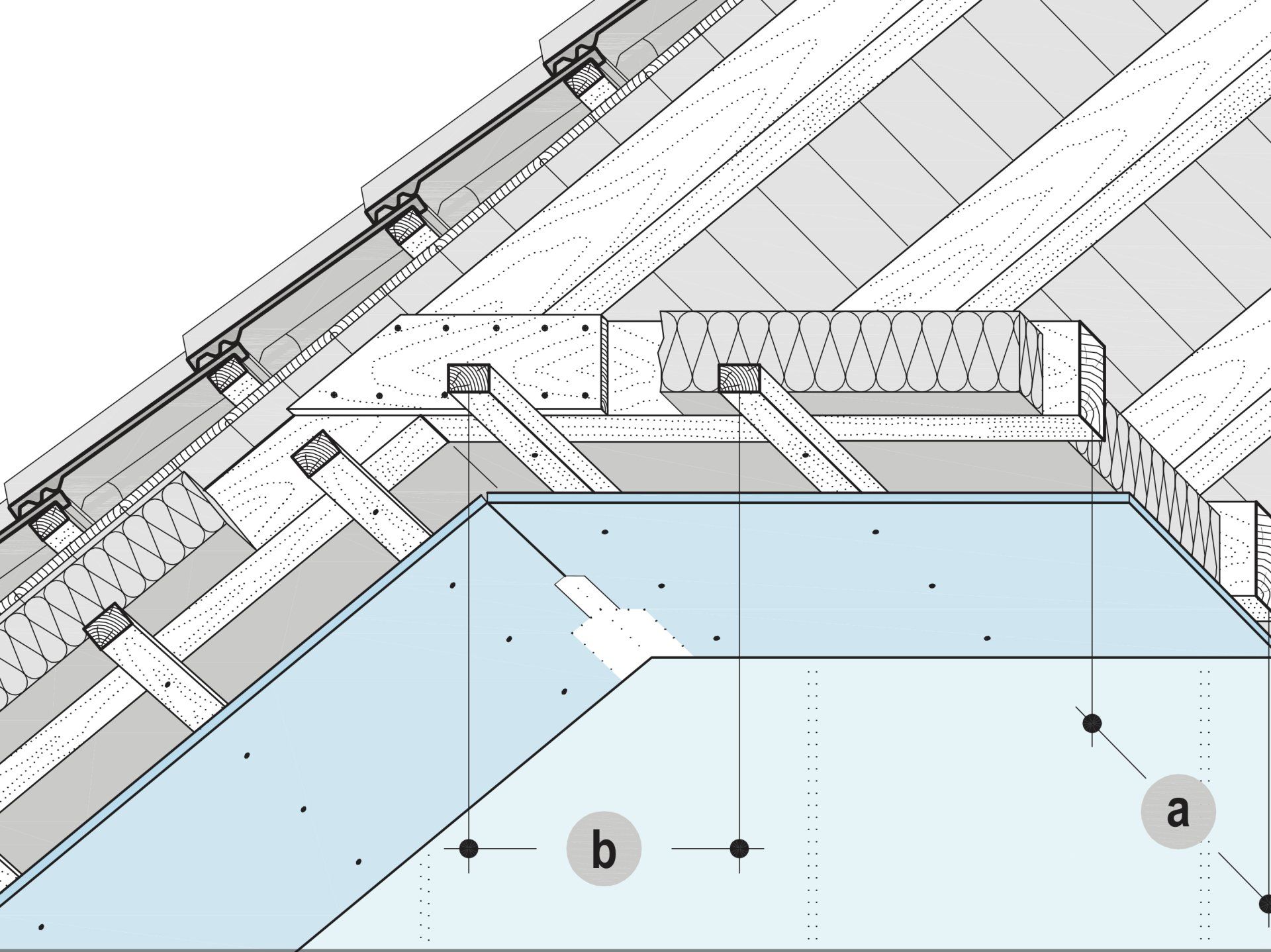 b

a