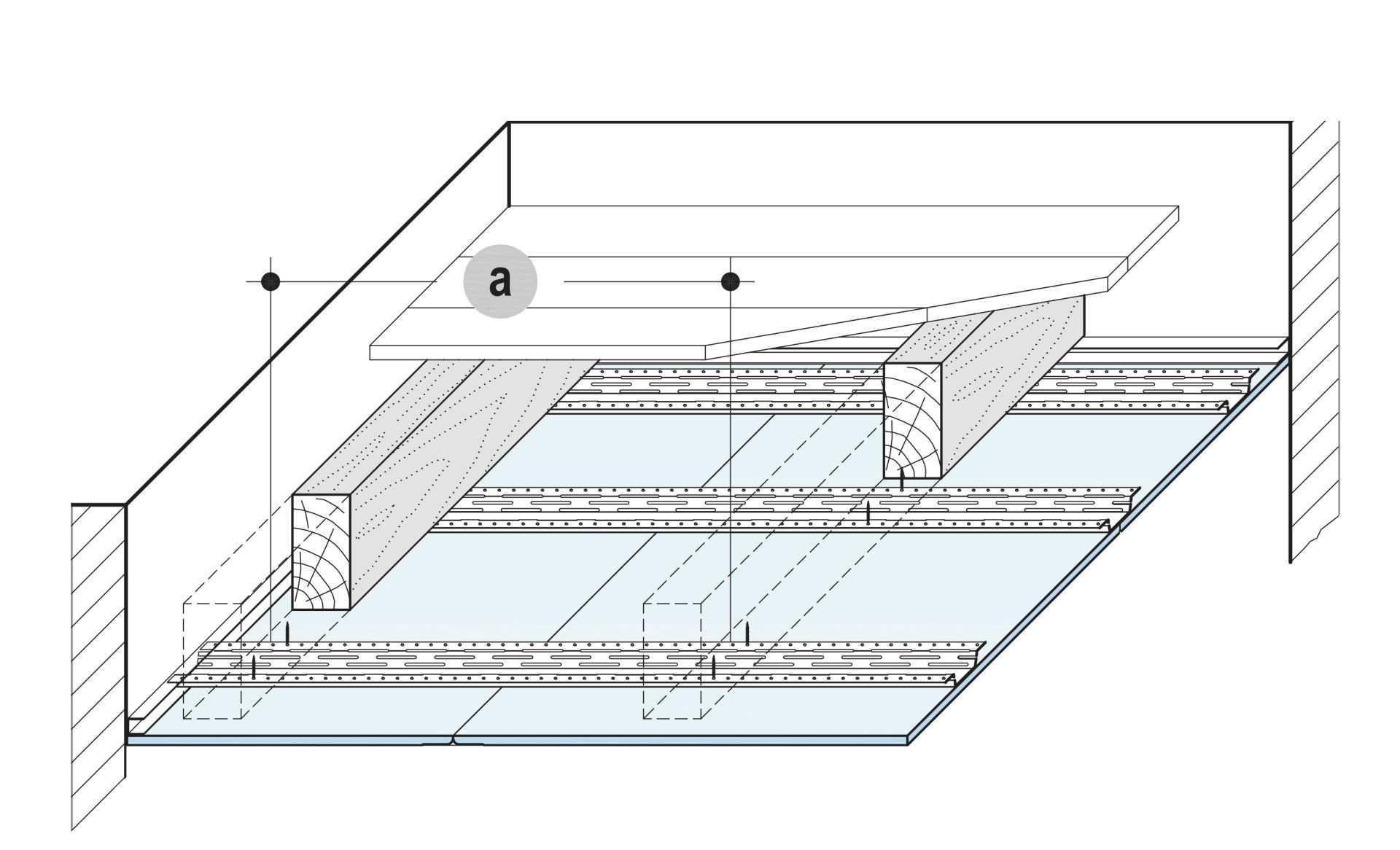 a