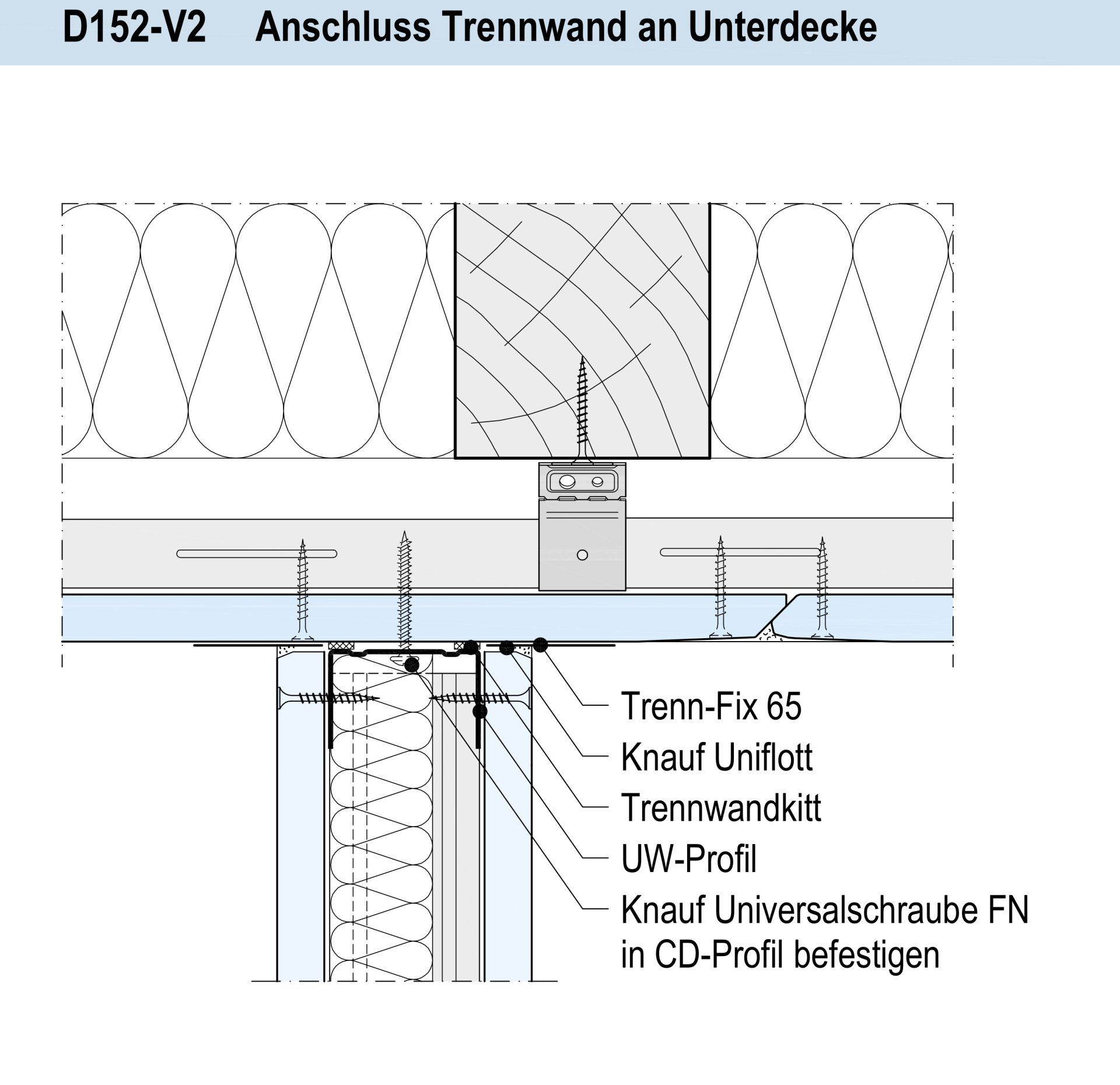 D152-V2 Anschluss Trennwand an Unterdecke

Trenn-Fix 65

Knauf Uniflott

Trennwandkitt

UW-Profil

Knauf Universalschraube FN in CD-Profil befestigen