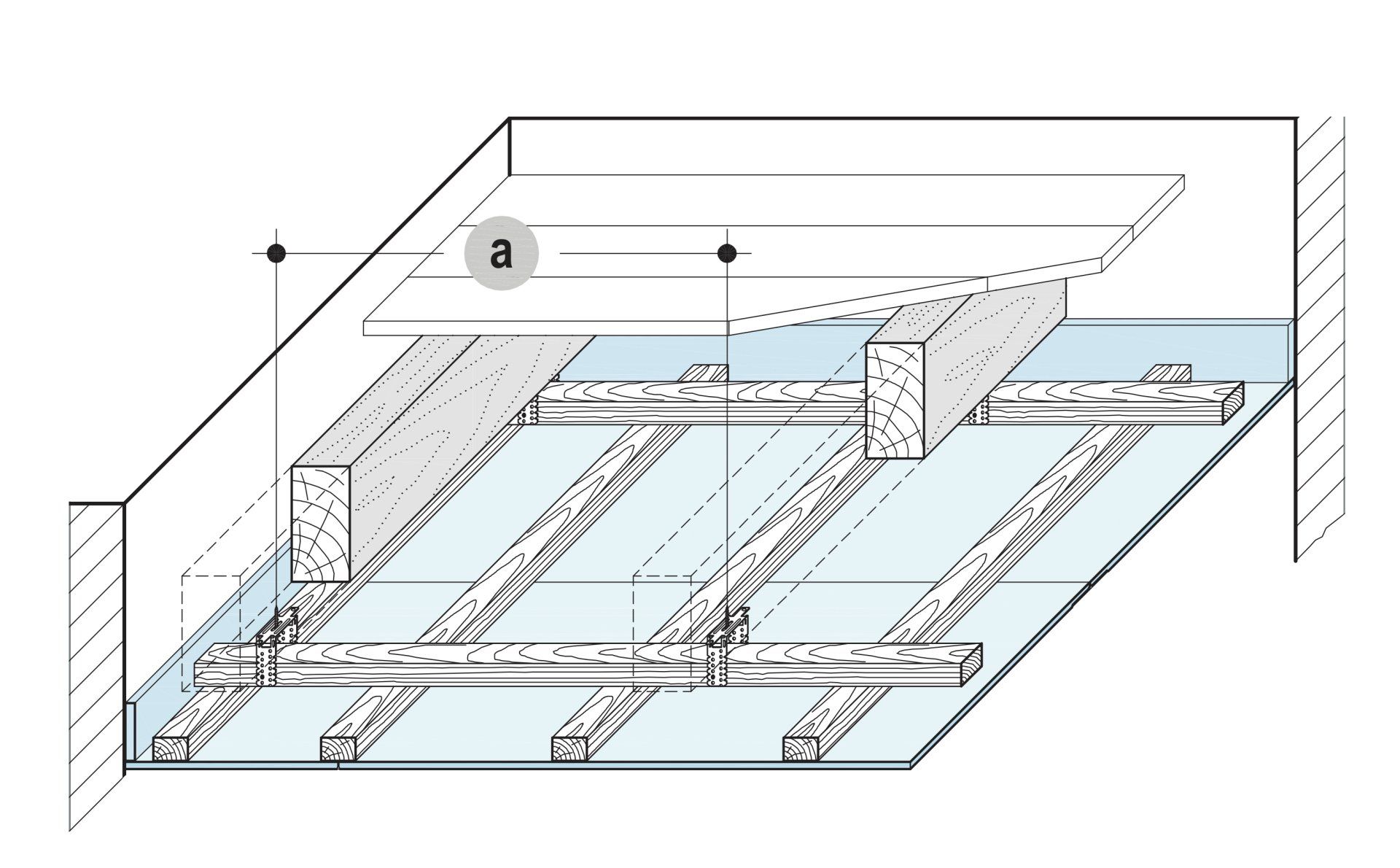 a