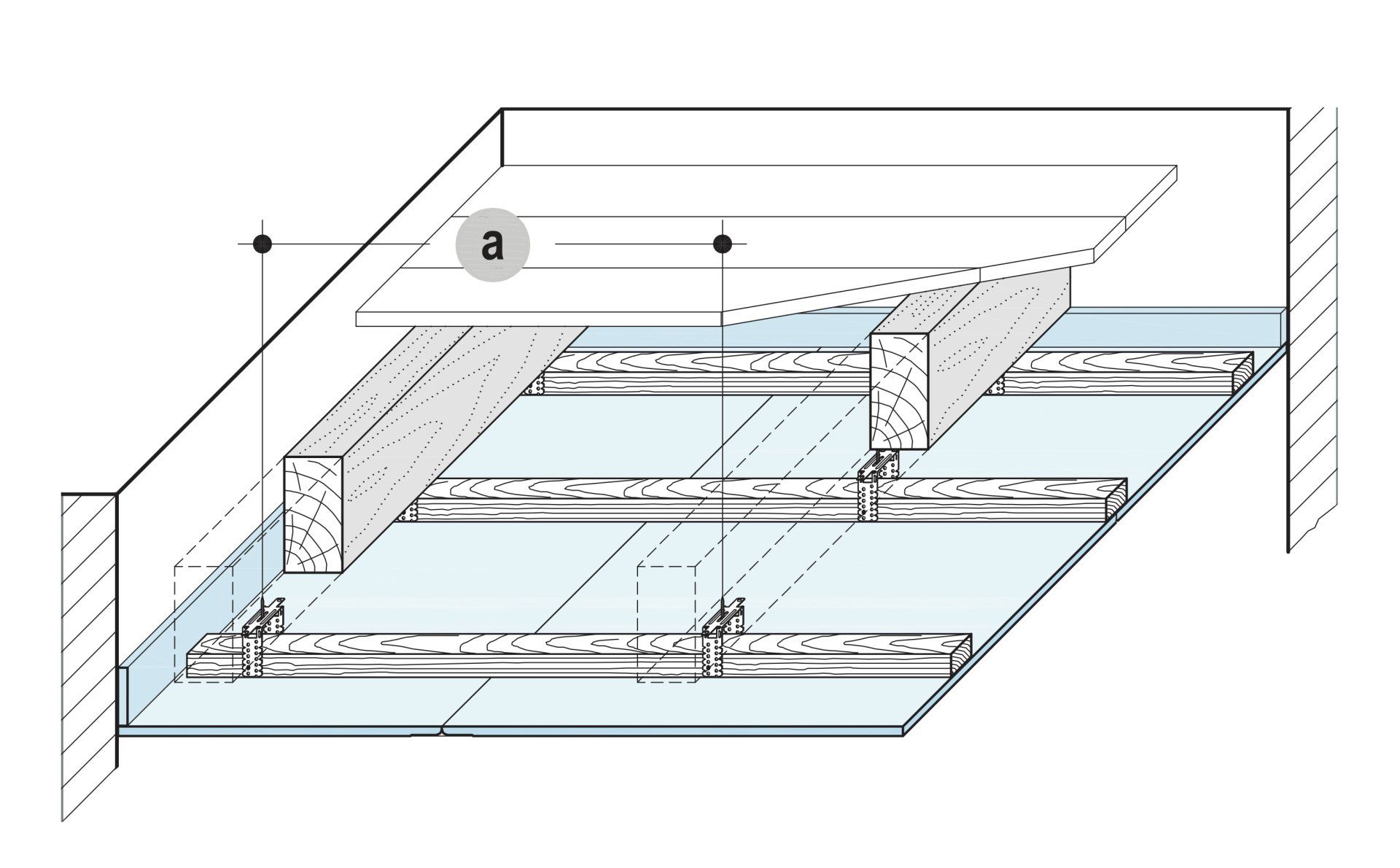 a