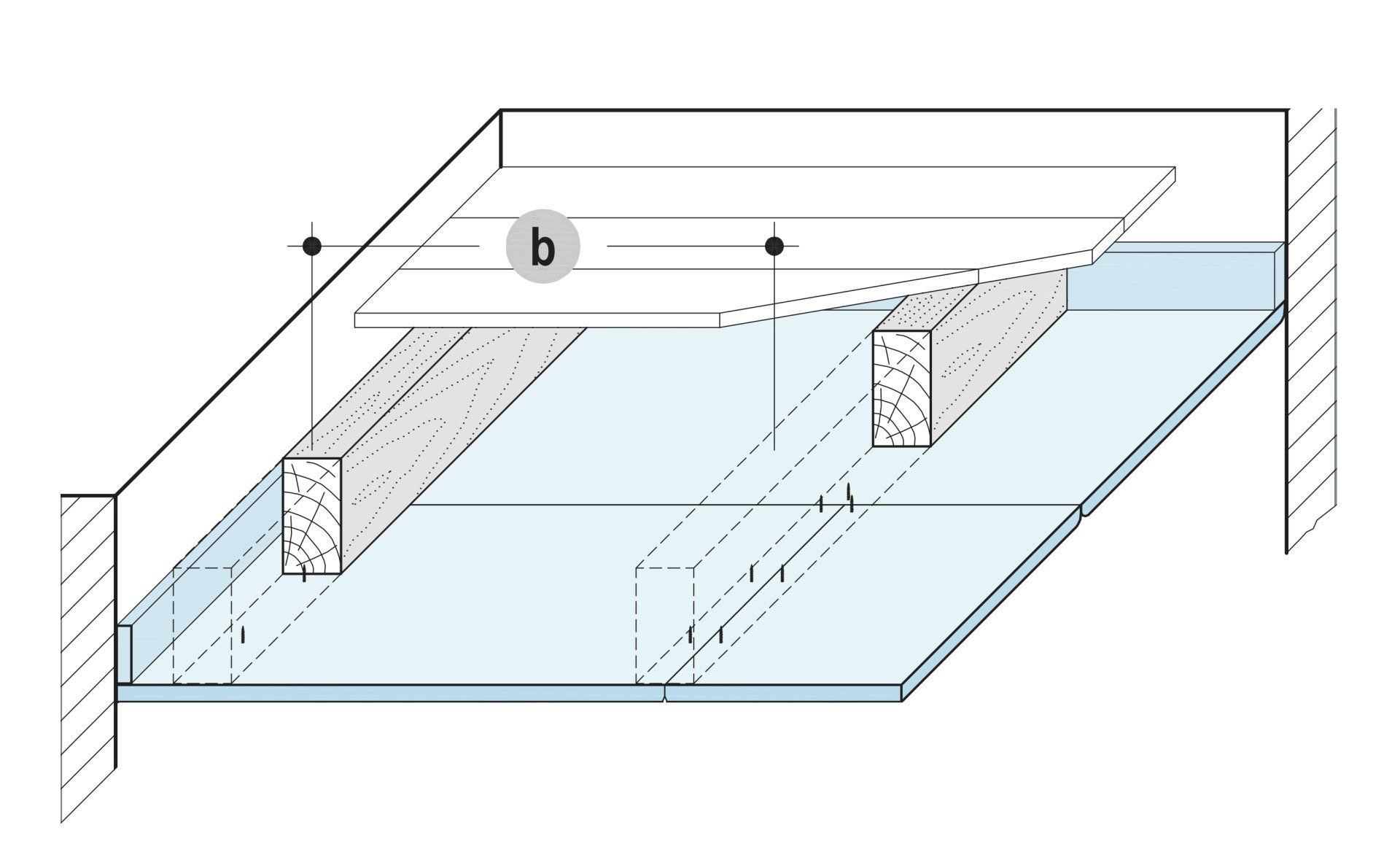 b