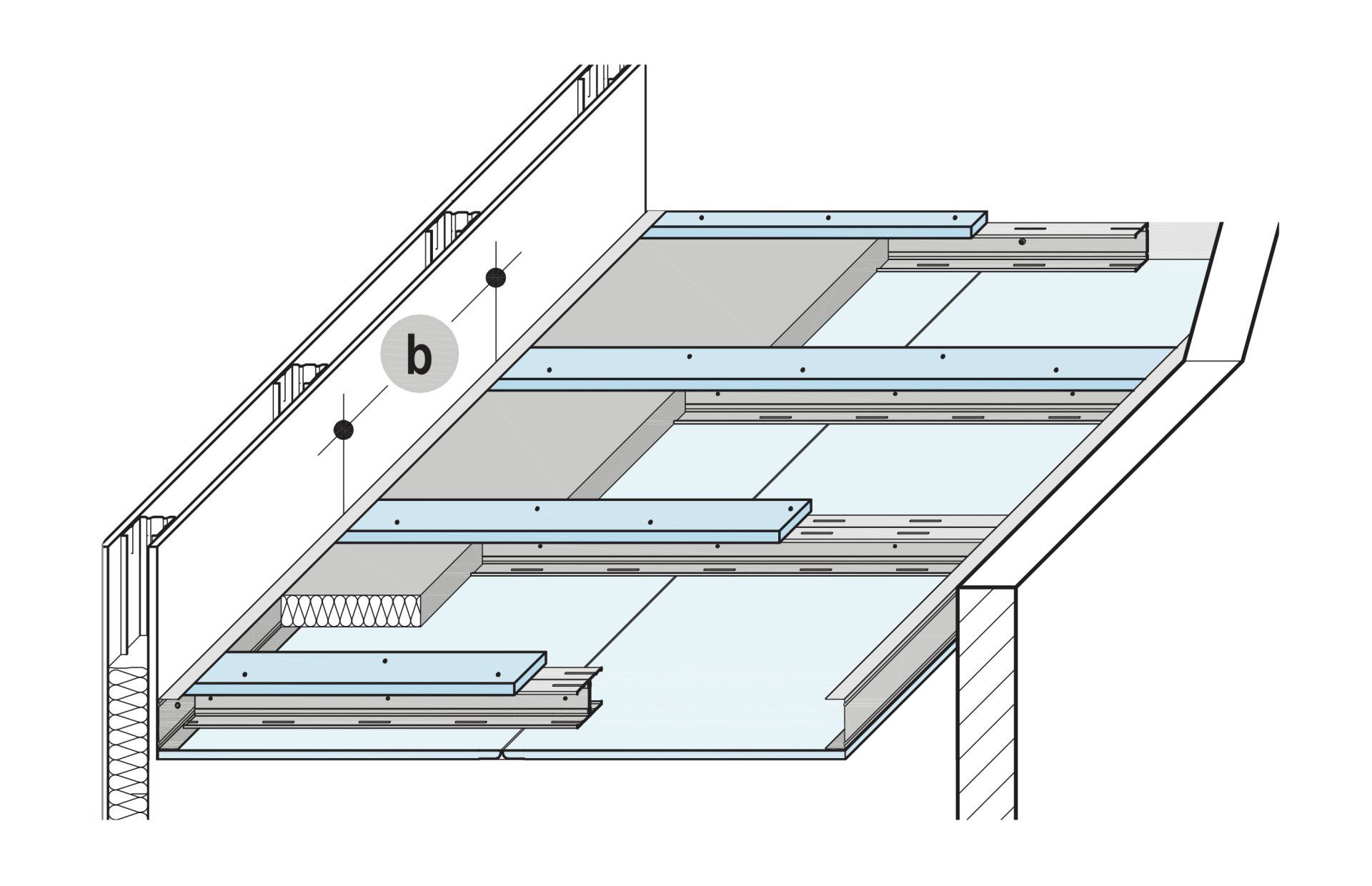 b