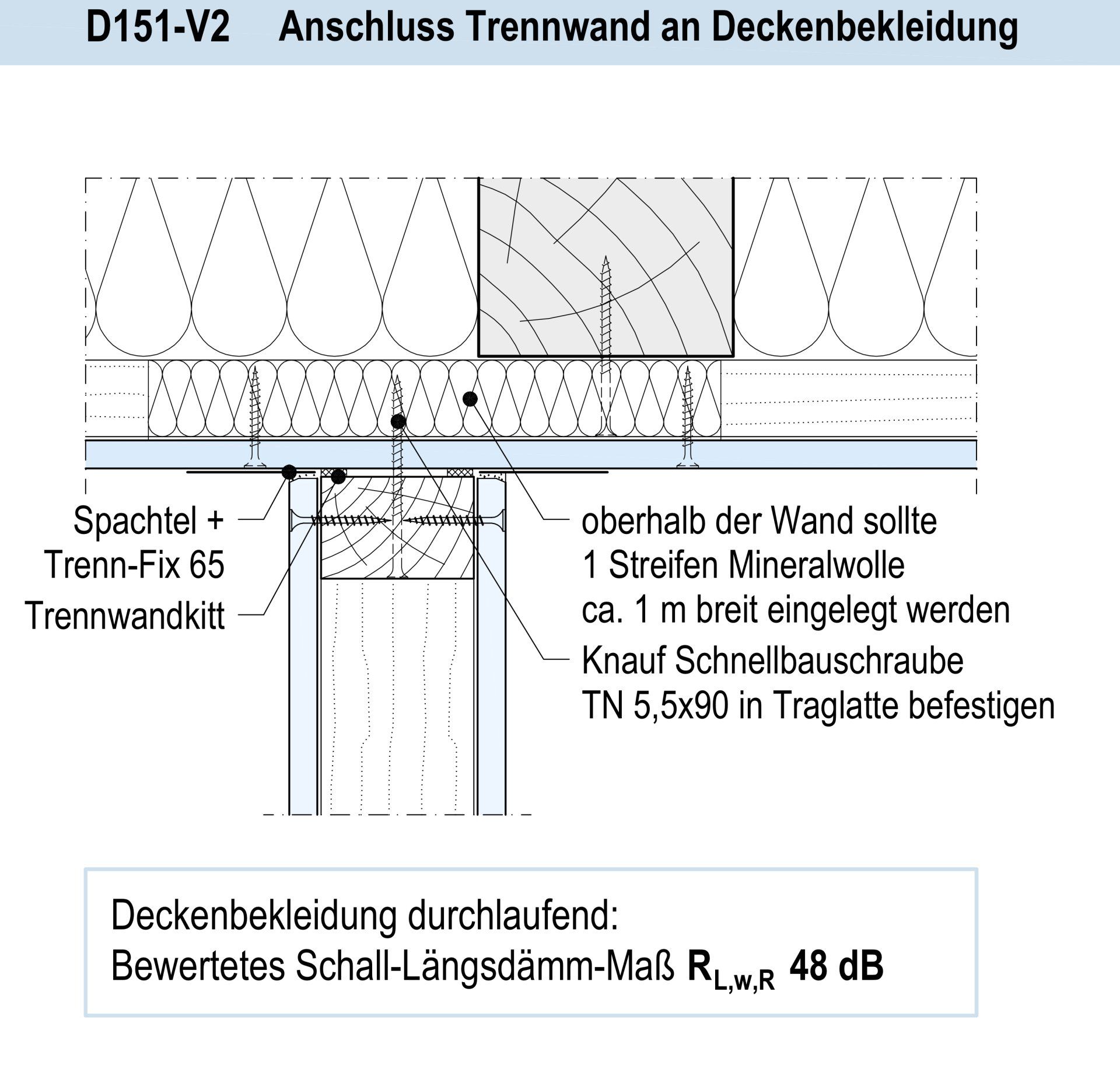 D151-V2 Anschluss Trennwand an Deckenbekleidung

Spachtel + Trenn-Fix 65

Trennwandkitt

oberhalb der Wand sollte 1 Streifen Mineralwolle ca. 1 m breit eingelegt werden

Knauf Schnellbauschraube TN 5,5x90 in Traglatte befestigen

Deckenbekleidung durchlaufend:
Bewertetes Schall-Längsdämm-Maß $R_{L,w,R}$ 48 dB