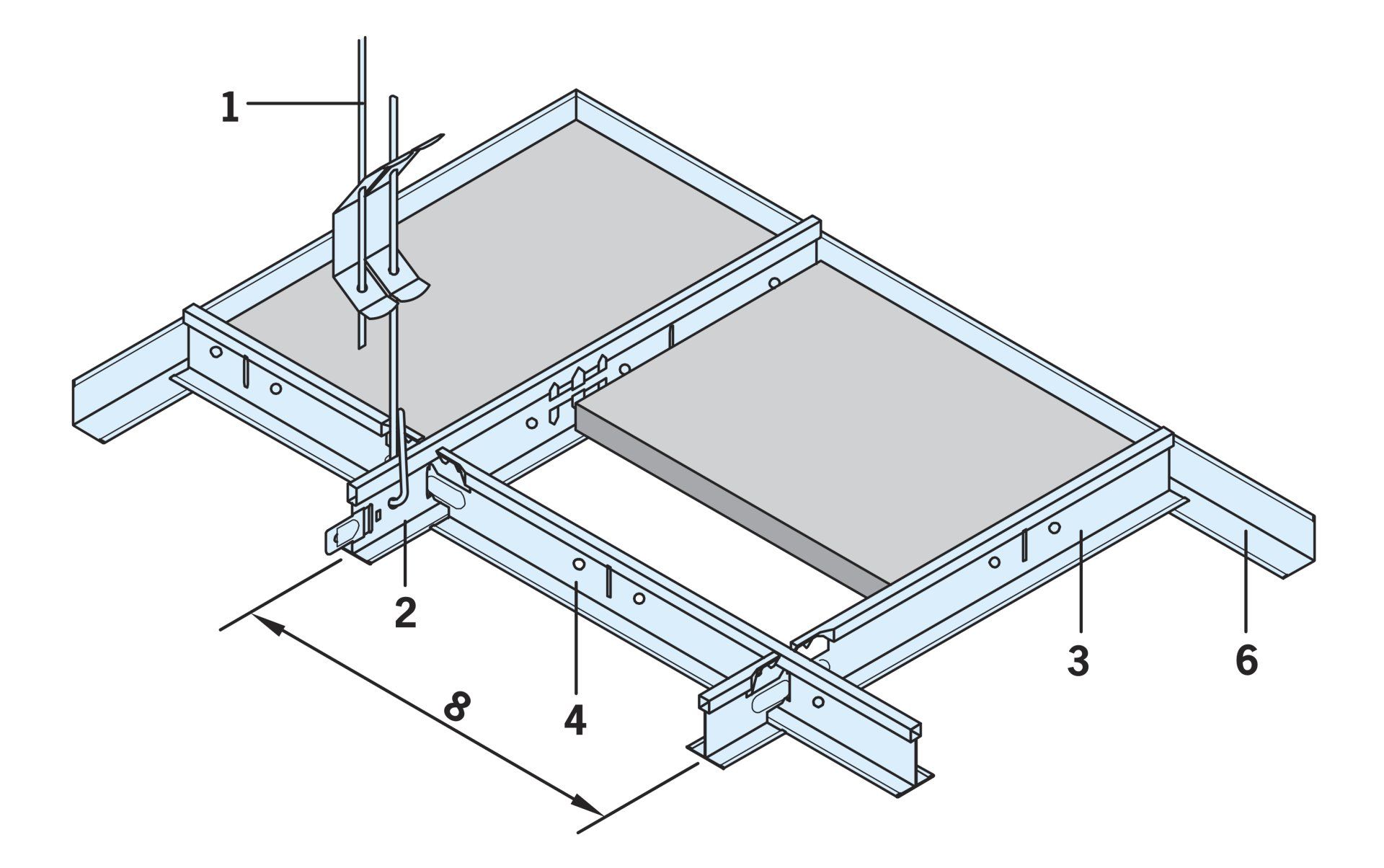 1
2
8
4
3
6