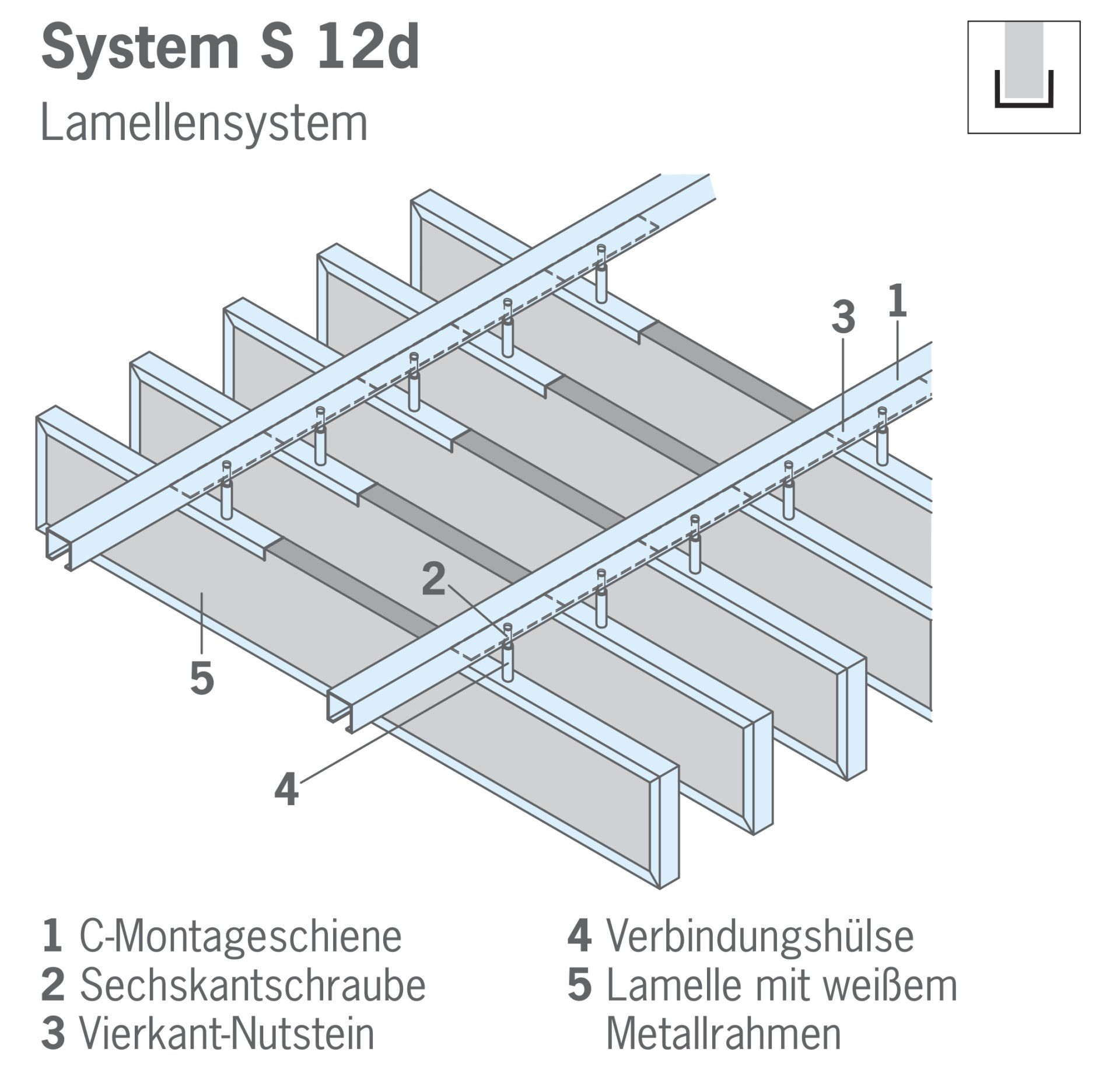 System S 12d

Lamellensystem

3 1

2

5

4

1 C-Montageschiene
2 Sechskantschraube
3 Vierkant-Nutstein

4 Verbindungshülse
5 Lamelle mit weißem Metallrahmen